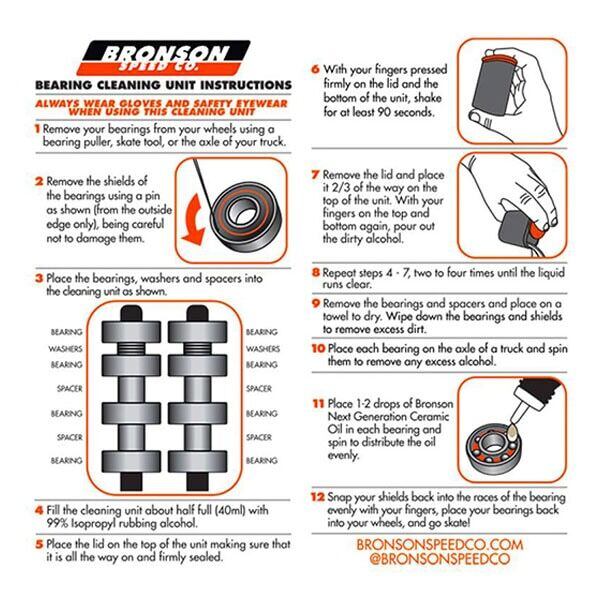 BRONSON SPEED CO.

BEARING CLEANING UNIT INSTRUCTIONS

ALWAYS WEAR GLOVES AND SAFETY EYEWEAR WHEN USING THIS CLEANING UNIT

1 Remove your bearings from your wheels using a bearing puller, skate tool, or the axle of your truck.

2 Remove the shields of the bearings using a pin as shown (from the outside edge only), being careful not to damage them.

3 Place the bearings, washers and spacers into the cleaning unit as shown.

BEARING
WASHERS
BEARING
SPACER
BEARING
SPACER
BEARING

BEARING
WASHERS
BEARING
SPACER
BEARING
SPACER
BEARING

4 Fill the cleaning unit about half full (40ml) with 99% Isopropyl rubbing alcohol.

5 Place the lid on the top of the unit making sure that it is all the way on and firmly sealed.

6 With your fingers pressed firmly on the lid and the bottom of the unit, shake for at least 90 seconds.

7 Remove the lid and place it 2/3 of the way on the top of the unit. With your fingers on the top and bottom again, pour out the dirty alcohol.

8 Repeat steps 4 - 7, two to four times until the liquid runs clear.

9 Remove the bearings and spacers and place on a towel to dry. Wipe down the bearings and shields to remove excess dirt.

10 Place each bearing on the axle of a truck and spin them to remove any excess alcohol.

11 Place 1-2 drops of Bronson Next Generation Ceramic Oil in each bearing and spin to distribute the oil evenly.

12 Snap your shields back into the races of the bearing evenly with your fingers, place your bearings back into your wheels, and go skate!

BRONSONSPEEDCO.COM
@BRONSONSPEEDCO