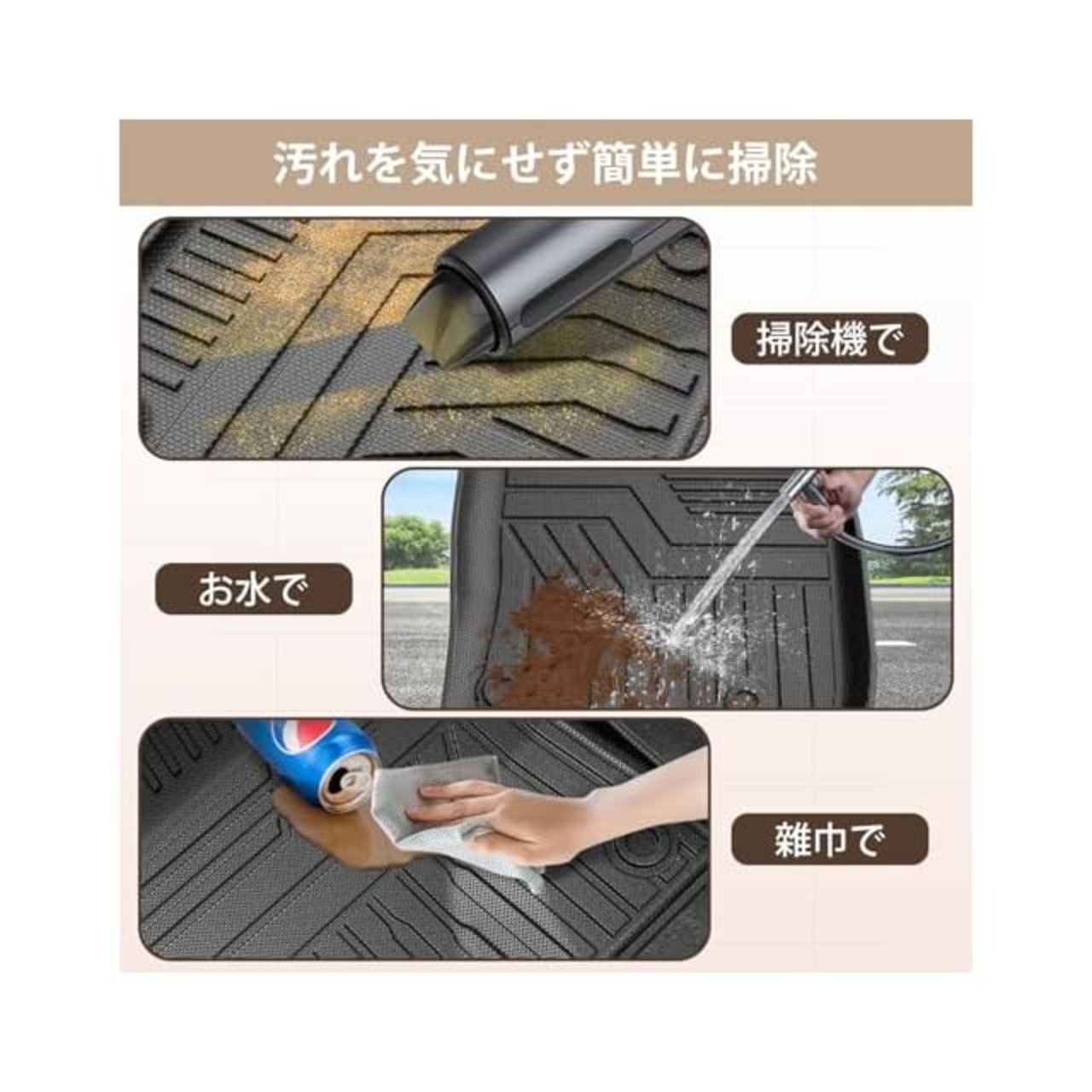 汚れを気にせず簡単に掃除

掃除機で

お水で

雑巾で