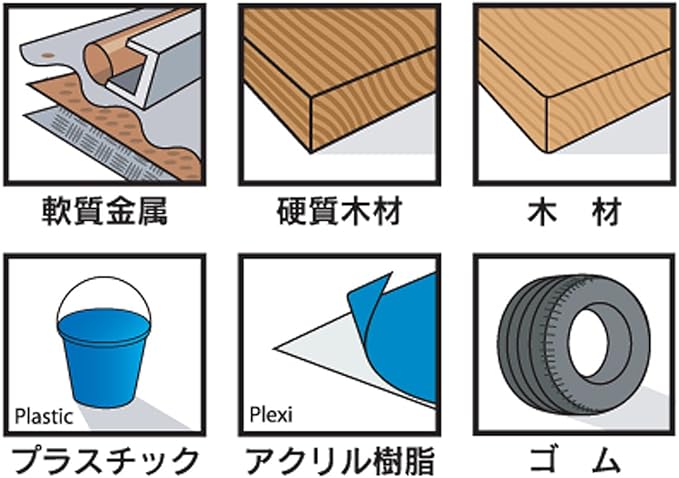 軟質金属

硬質木材

木　材

Plastic

プラスチック

Plexi

アクリル樹脂

ゴ　ム