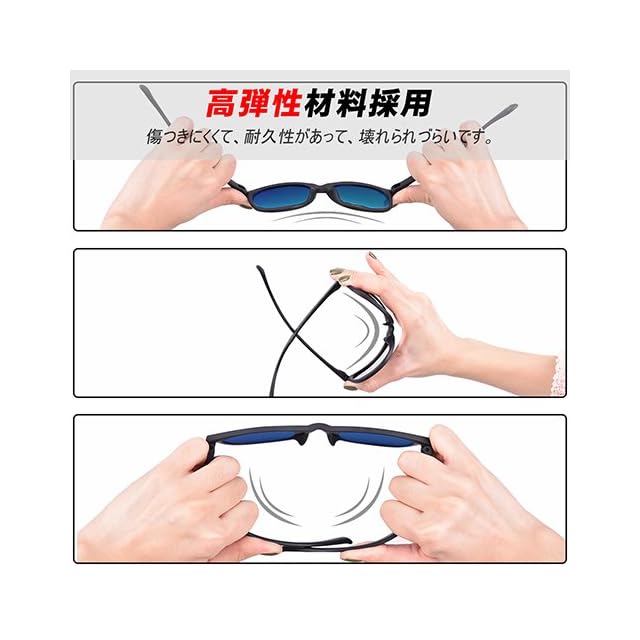 高弾性材料採用
傷つきにくくて、耐久性があって、壊れられづらいです。