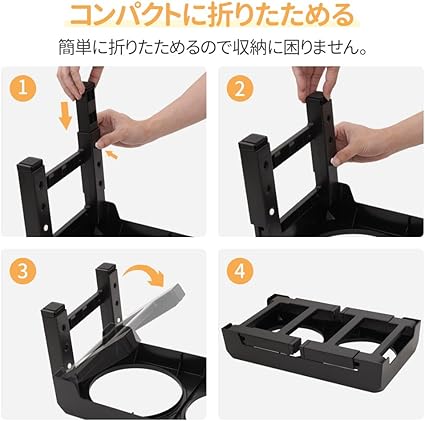 コンパクトに折りたためる

簡単に折りたためるので収納に困りません。

1

2

3

4