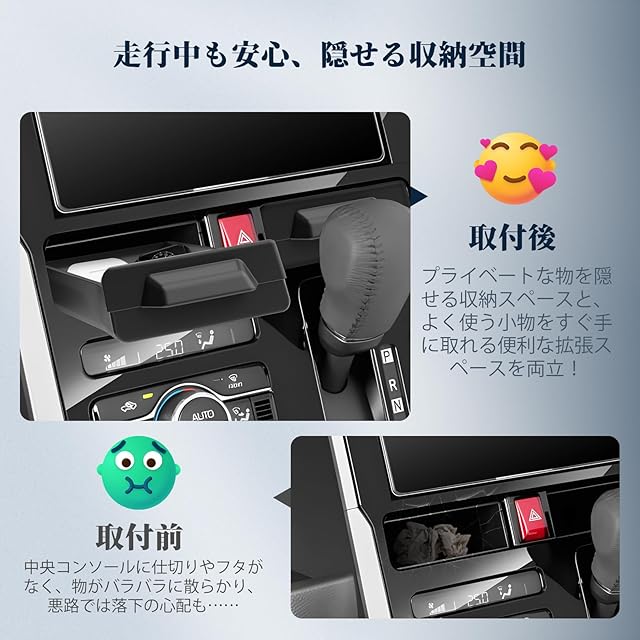 走行中も安心、隠せる収納空間

取付後

プライベートな物を隠せる収納スペースと、よく使う小物をすぐ手に取れる便利な拡張スペースを両立！

25.0

AUTO

P
R
N

取付前

中央コンソールに仕切りやフタがなく、物がバラバラに散らかり、悪路では落下の心配も……

25.0