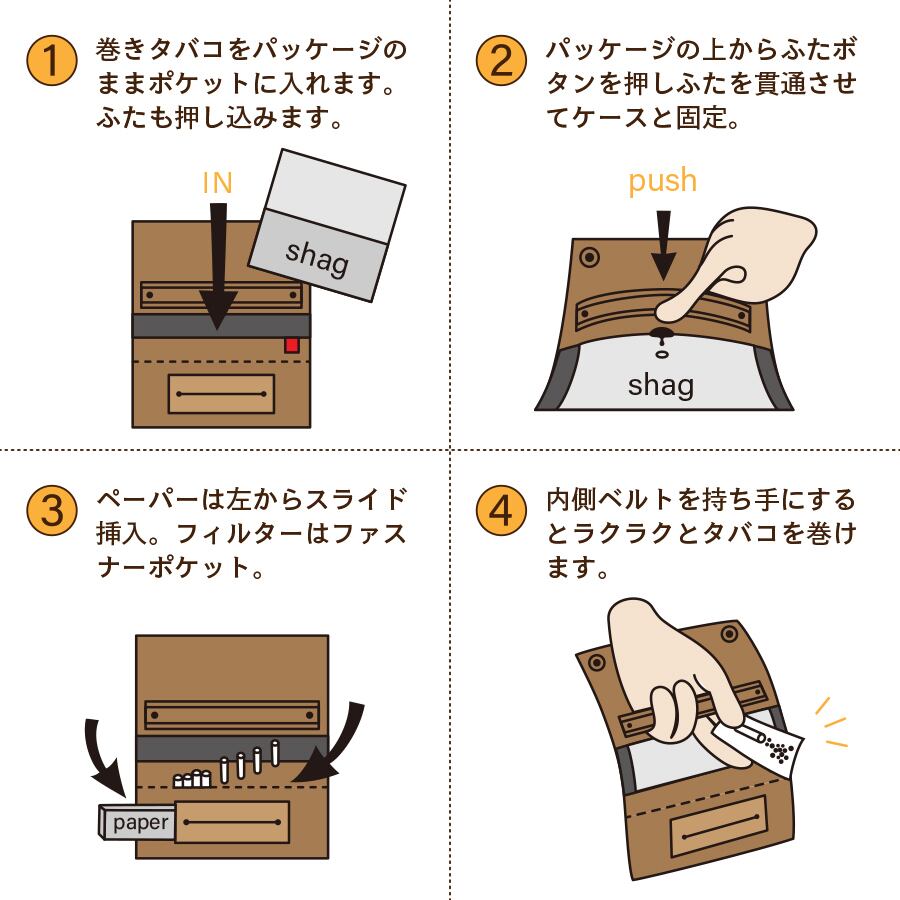 1 巻きタバコをパッケージのままポケットに入れます。ふたも押し込みます。

IN

shag

2 パッケージの上からふたボタンを押しふたを貫通させてケースと固定。

push

shag

3 ペーパーは左からスライド挿入。フィルターはファスナーポケット。

paper

4 内側ベルトを持ち手にするとラクラクとタバコを巻けます。