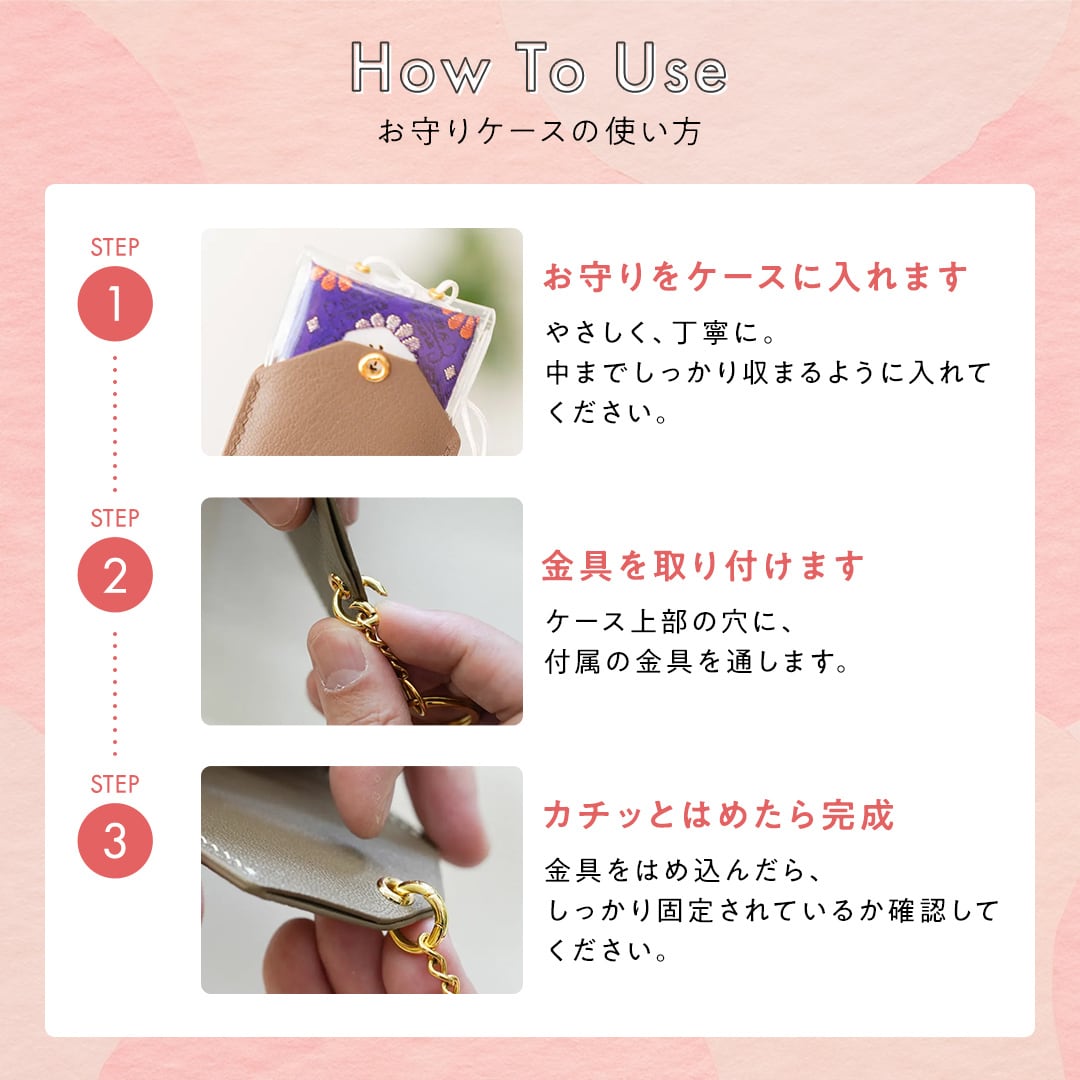 How To Use
お守りケースの使い方

STEP
1

お守りをケースに入れます
やさしく、丁寧に。
中までしっかり収まるように入れてください。

STEP
2

金具を取り付けます
ケース上部の穴に、
付属の金具を通します。

STEP
3

カチッとはめたら完成
金具をはめ込んだら、
しっかり固定されているか確認してください。