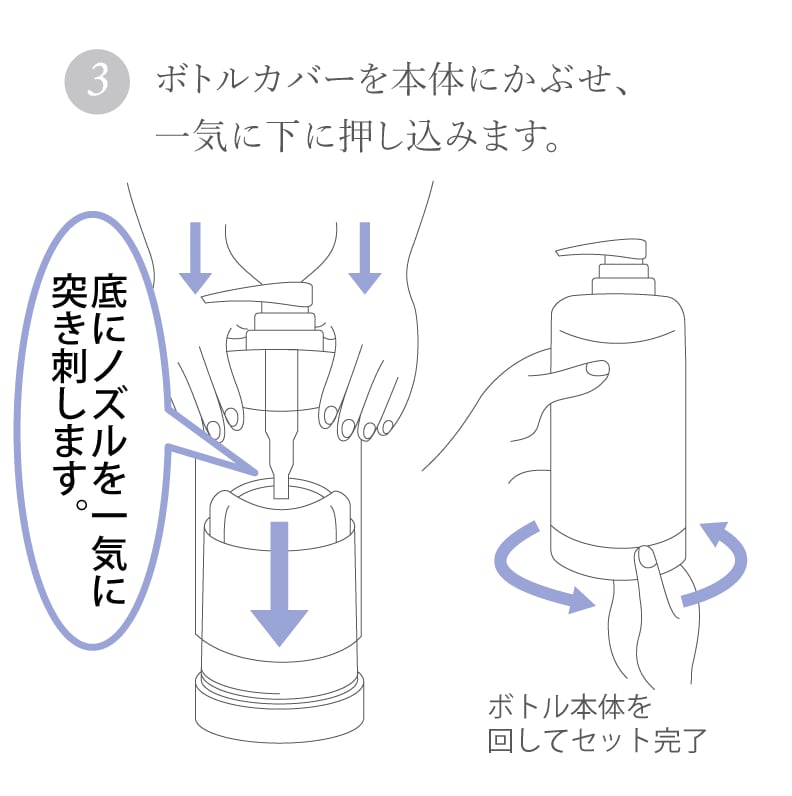 3 ボトルカバーを本体にかぶせ、一気に下に押し込みます。

底にノズルを一気に突き刺します。

ボトル本体を回してセット完了