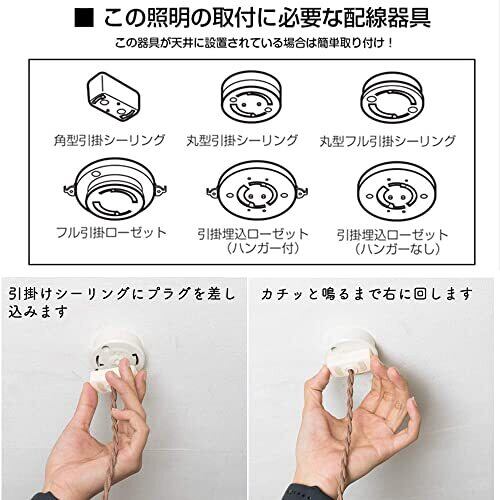 ■ この照明の取付に必要な配線器具

この器具が天井に設置されている場合は簡単取り付け！

角型引掛シーリング

丸型引掛シーリング

丸型フル引掛シーリング

フル引掛ローゼット

引掛埋込ローゼット（ハンガー付）

引掛埋込ローゼット（ハンガーなし）

引掛けシーリングにプラグを差し込みます

カチッと鳴るまで右に回します