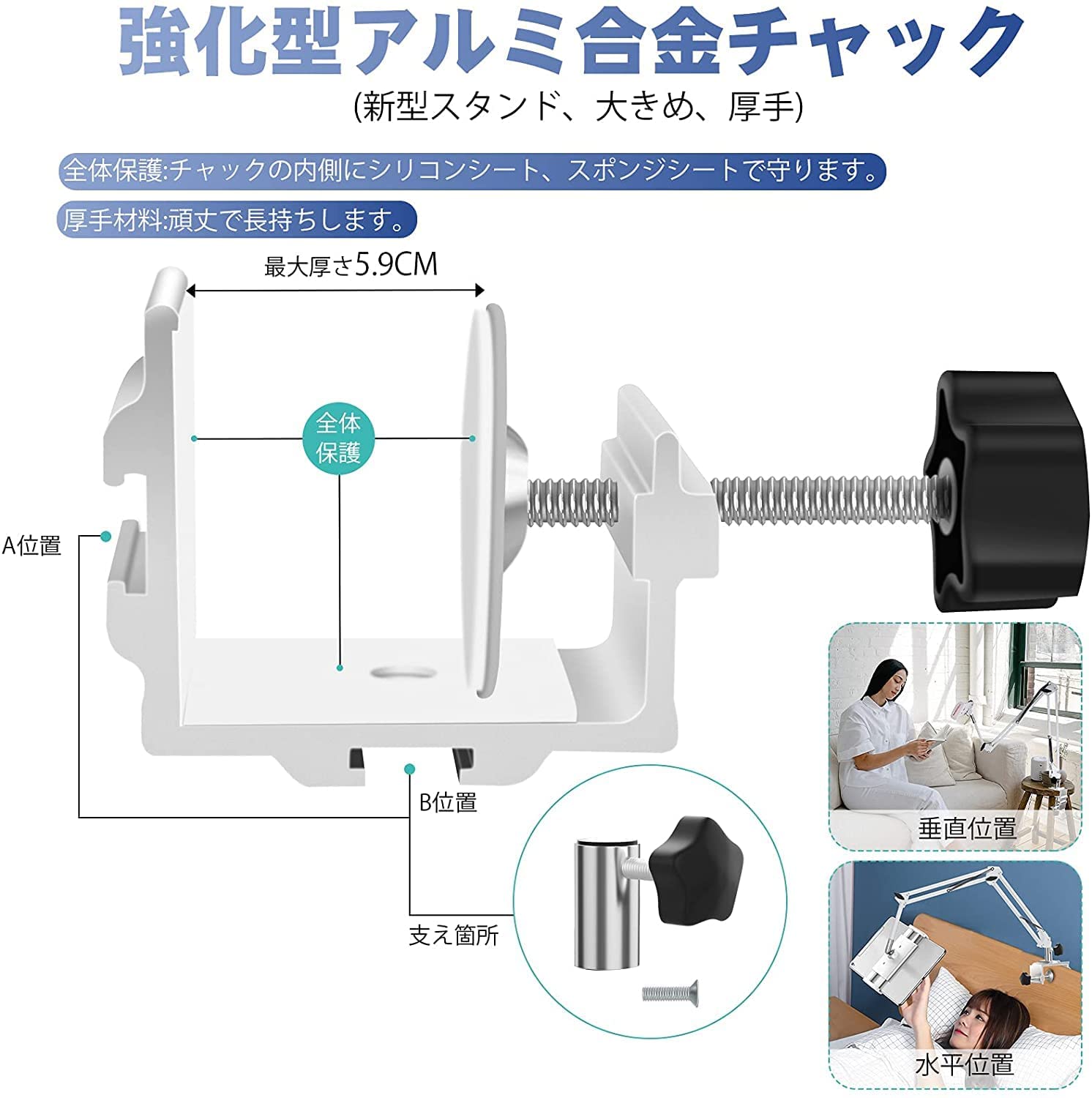 強化型アルミ合金チャック

(新型スタンド、大きめ、厚手)

全体保護:チャックの内側にシリコンシート、スポンジシートで守ります。

厚手材料:頑丈で長持ちします。

最大厚さ5.9CM

全体保護

A位置

B位置

支え箇所

垂直位置

水平位置