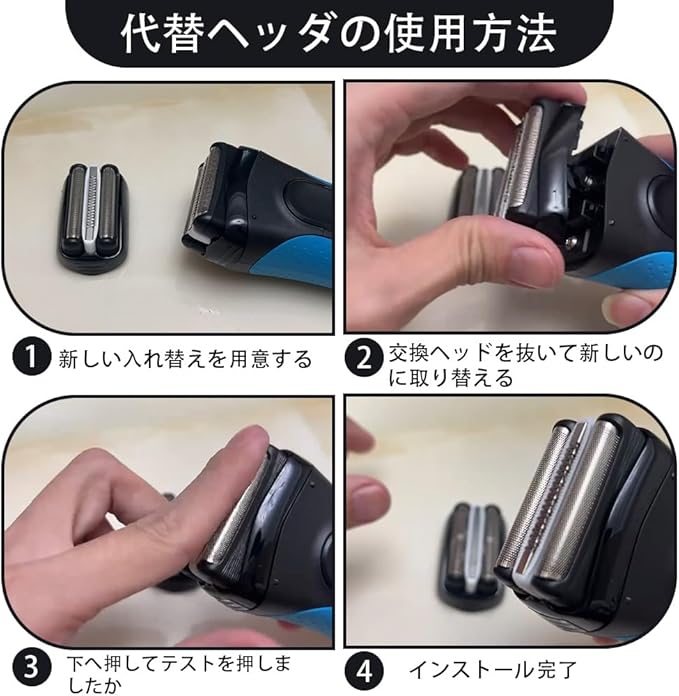 代替ヘッダの使用方法

1 新しい入れ替えを用意する

2 交換ヘッドを抜いて新しいのに取り替える

3 下へ押してテストを押しましたか

4 インストール完了