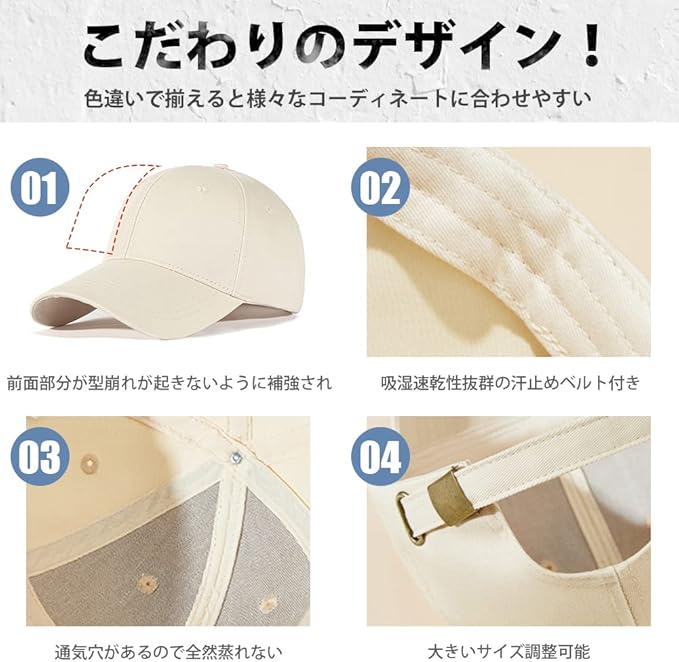 こだわりのデザイン！

色違いで揃えると様々なコーディネートに合わせやすい

01

前面部分が型崩れが起きないように補強され

02

吸湿速乾性抜群の汗止めベルト付き

03

通気穴があるので全然蒸れない

04

大きいサイズ調整可能