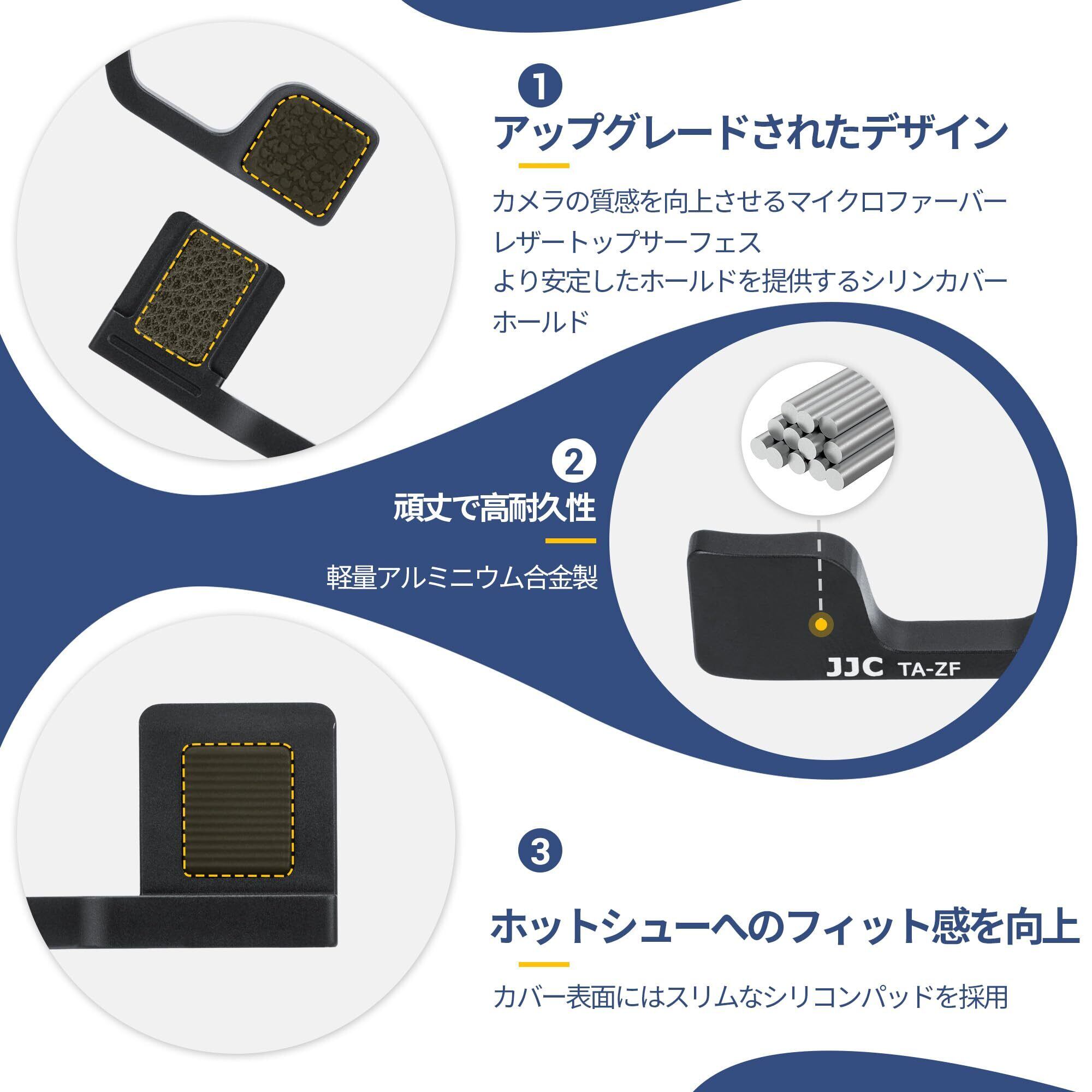 1

アップグレードされたデザイン

カメラの質感を向上させるマイクロファーバーレザートップサーフェス
より安定したホールドを提供するシリンカバーホールド

2

頑丈で高耐久性

軽量アルミニウム合金製

JJC TA-ZF

3

ホットシューへのフィット感を向上

カバー表面にはスリムなシリコンパッドを採用