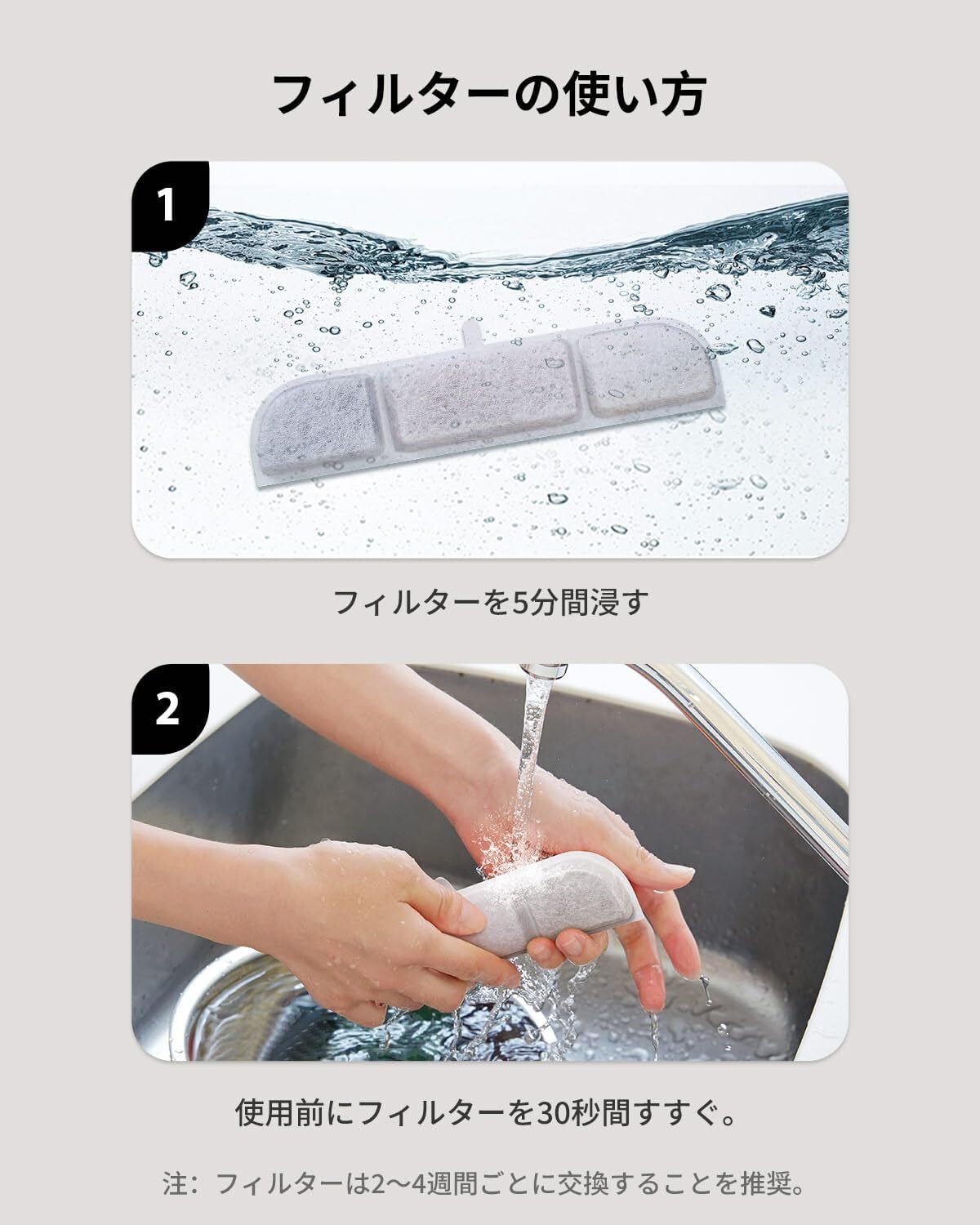 フィルターの使い方

1

フィルターを5分間浸す

2

使用前にフィルターを30秒間すすぐ。

注：フィルターは2～4週間ごとに交換することを推奨。