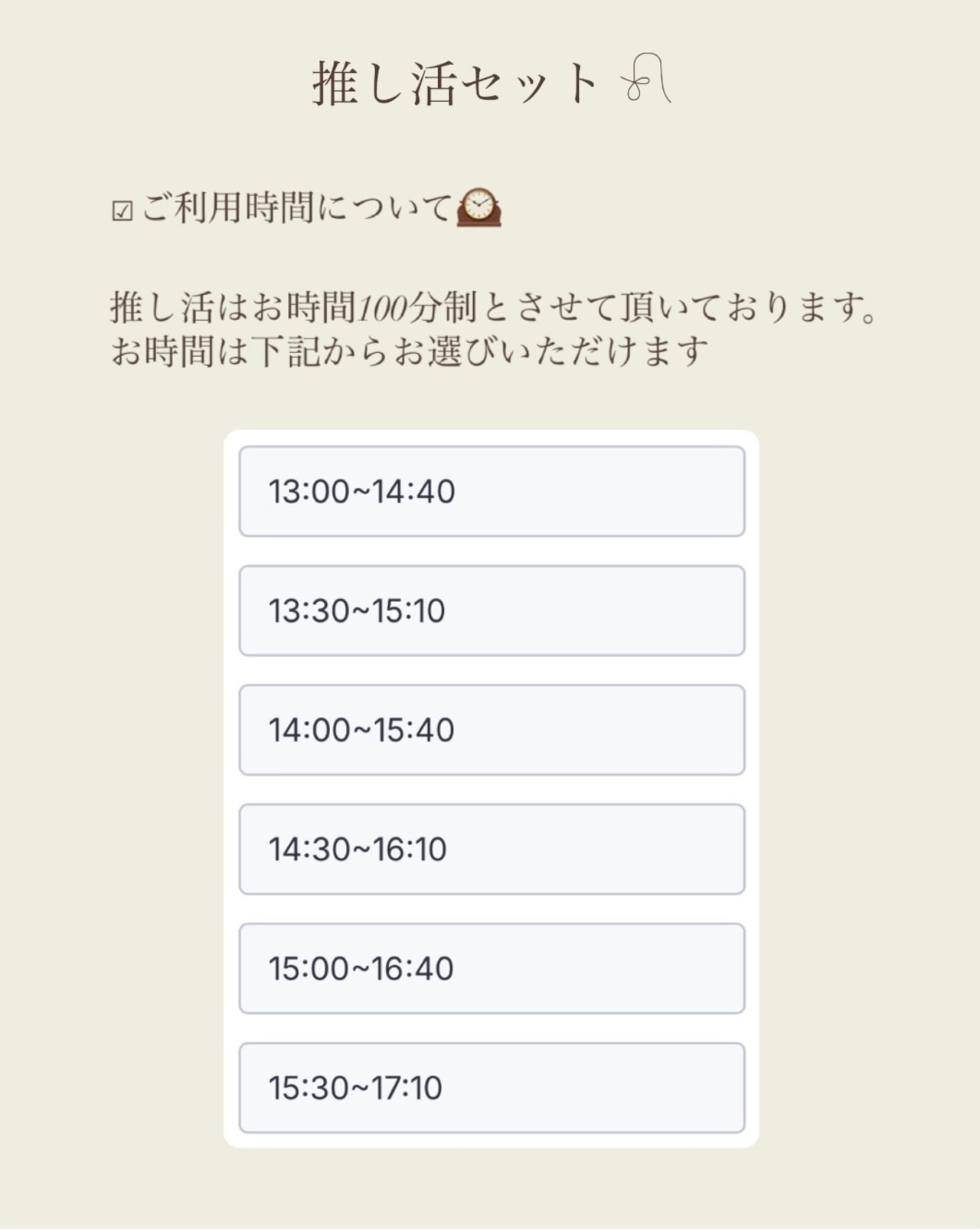 推し活セット

☑ご利用時間について

推し活はお時間100分制とさせて頂いております。
お時間は下記からお選びいただけます

13:00~14:40

13:30~15:10

14:00~15:40

14:30~16:10

15:00~16:40

15:30~17:10