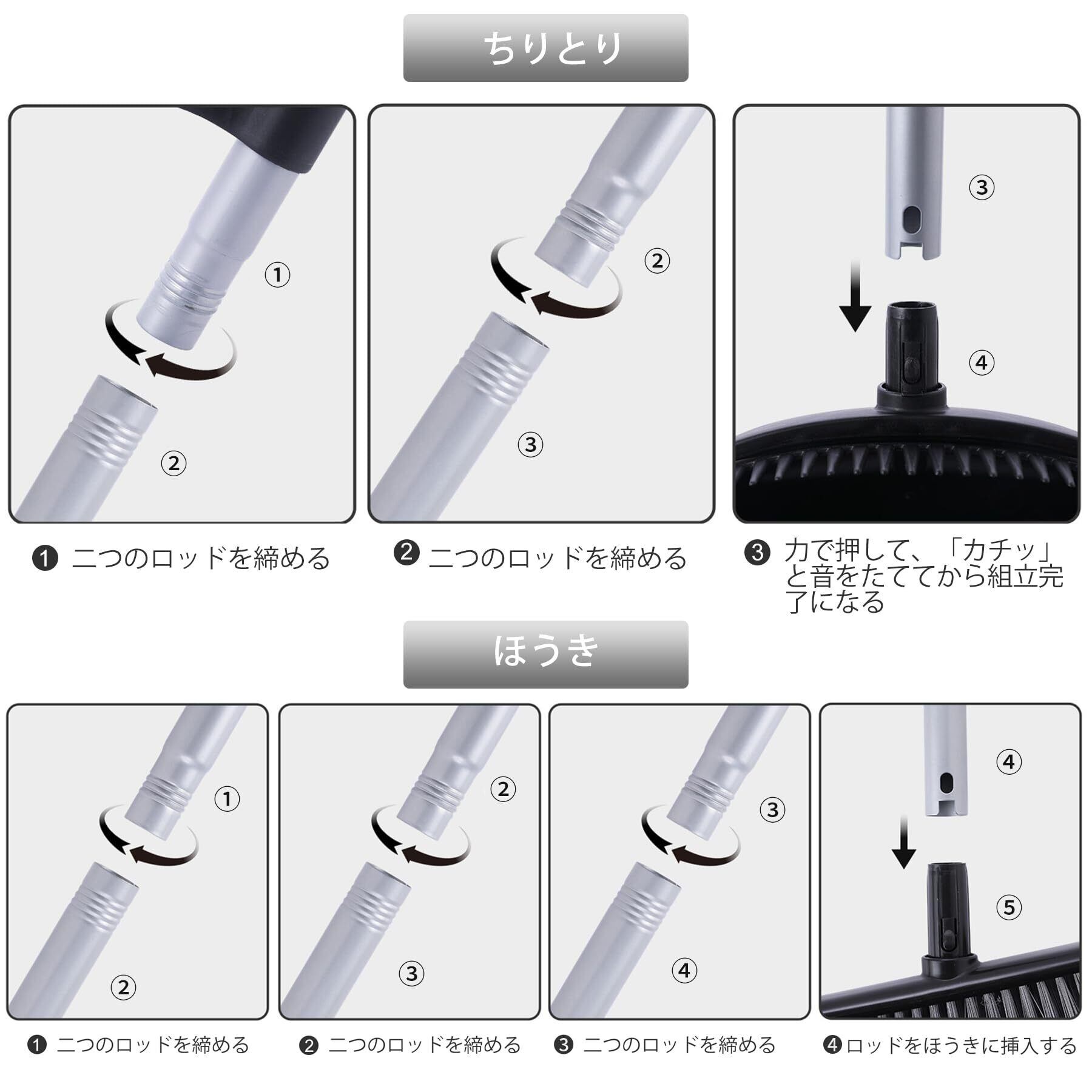 ちりとり

①

②

②

③

③

④

❶ 二つのロッドを締める

❷ 二つのロッドを締める

❸ 力で押して、「カチッ」と音をたててから組立完了になる

ほうき

①

②

②

③

③

④

④

⑤

❶ 二つのロッドを締める

❷ 二つのロッドを締める

❸ 二つのロッドを締める

❹ ロッドをほうきに挿入する