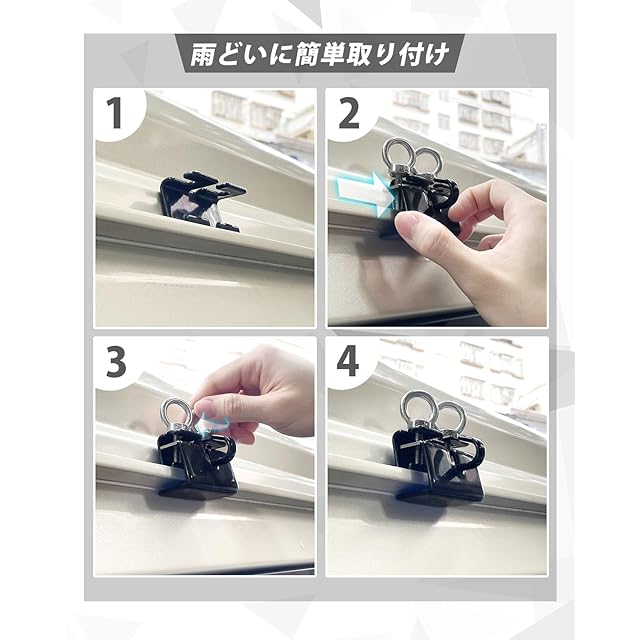 雨どいに簡単取り付け

1

2

3

4