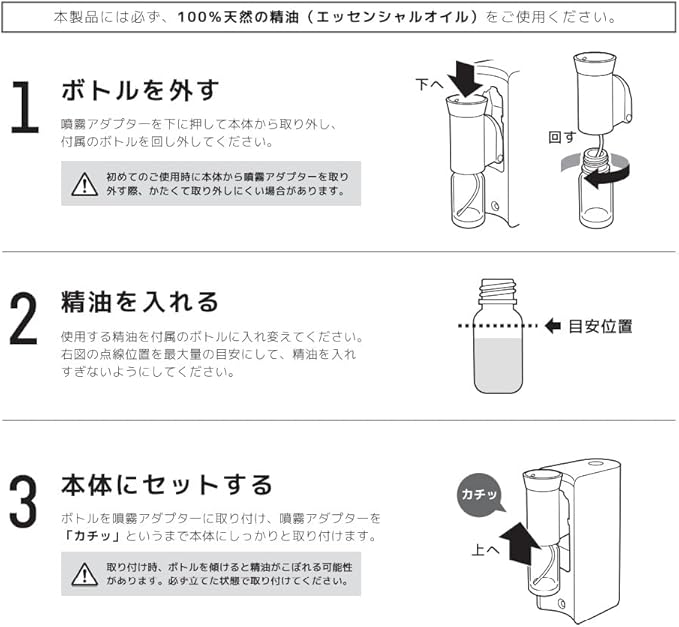 本製品には必ず、100%天然の精油（エッセンシャルオイル）をご使用ください。

1
ボトルを外す
噴霧アダプターを下に押して本体から取り外し、付属のボトルを回し外してください。

初めてのご使用時に本体から噴霧アダプターを取り外す際、かたくて取り外しにくい場合があります。

下へ
回す

2
精油を入れる
使用する精油を付属のボトルに入れ変えてください。右図の点線位置を最大量の目安にして、精油を入れすぎないようにしてください。

目安位置

3
本体にセットする
ボトルを噴霧アダプターに取り付け、噴霧アダプターを「カチッ」というまで本体にしっかりと取り付けます。

取り付け時、ボトルを傾けると精油がこぼれる可能性があります。必ず立てた状態で取り付けてください。

カチッ
上へ