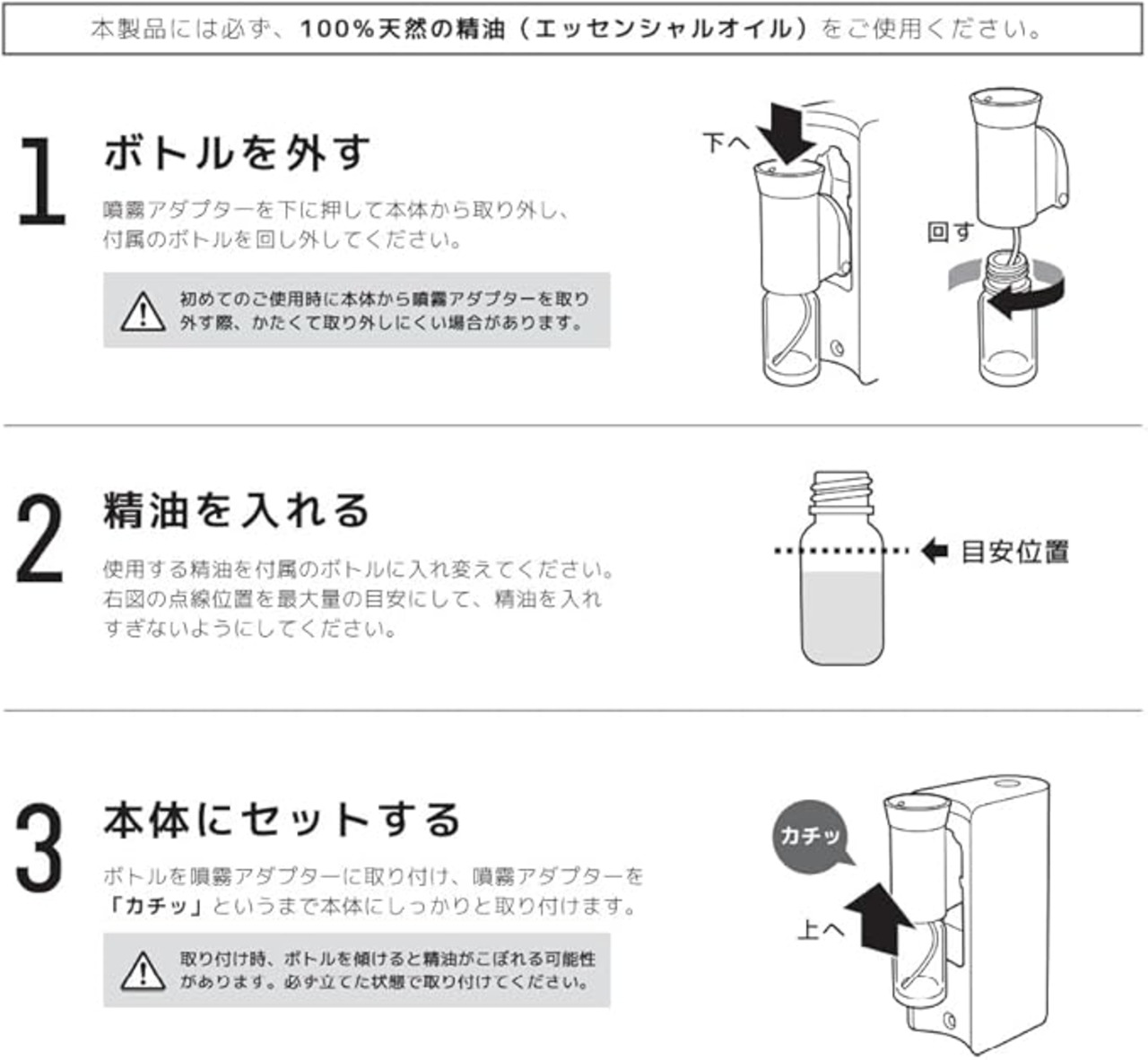 本製品には必ず、100%天然の精油（エッセンシャルオイル）をご使用ください。

1
ボトルを外す
噴霧アダプターを下に押して本体から取り外し、付属のボトルを回し外してください。

初めてのご使用時に本体から噴霧アダプターを取り外す際、かたくて取り外しにくい場合があります。

下へ
回す

2
精油を入れる
使用する精油を付属のボトルに入れ変えてください。右図の点線位置を最大量の目安にして、精油を入れすぎないようにしてください。

目安位置

3
本体にセットする
ボトルを噴霧アダプターに取り付け、噴霧アダプターを「カチッ」というまで本体にしっかりと取り付けます。

取り付け時、ボトルを傾けると精油がこぼれる可能性があります。必ず立てた状態で取り付けてください。

カチッ
上へ