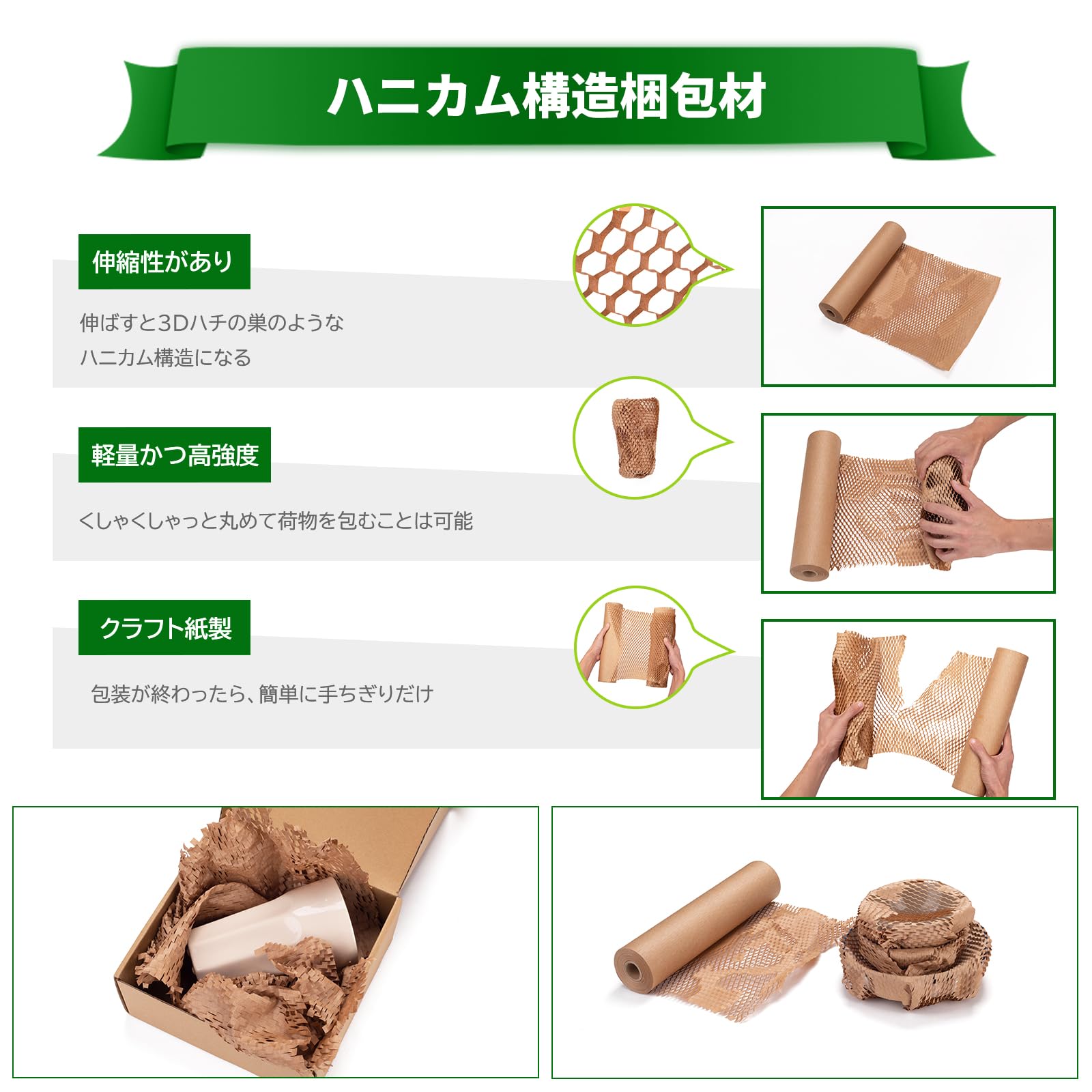 ハニカム構造梱包材

伸縮性があり

伸ばすと3Dハチの巣のような
ハニカム構造になる

軽量かつ高強度

くしゃくしゃっと丸めて荷物を包むことは可能

クラフト紙製

包装が終わったら、簡単に手ちぎりだけ