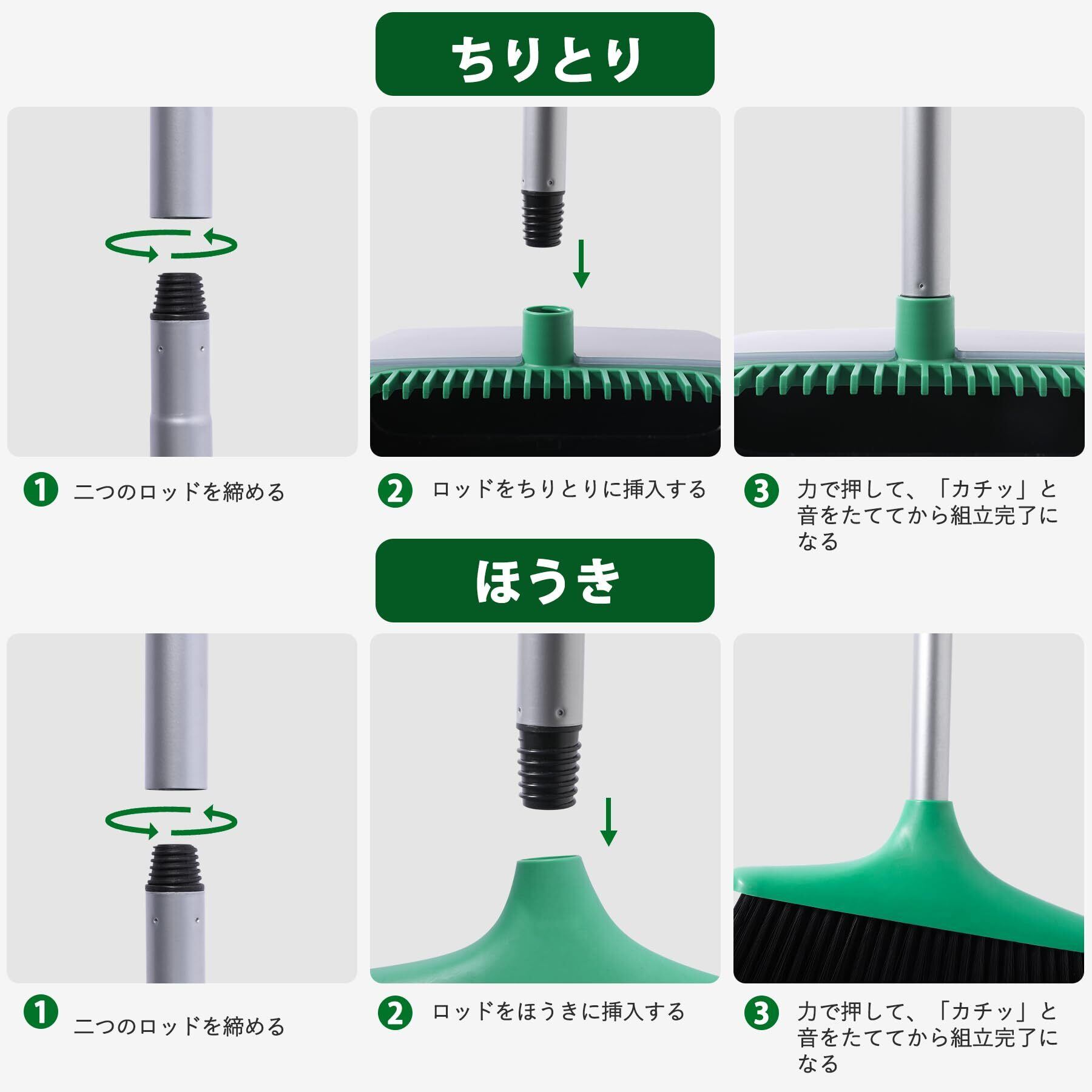 ちりとり

1 二つのロッドを締める

2 ロッドをちりとりに挿入する

3 力で押して、「カチッ」と音をたててから組立完了になる

ほうき

1 二つのロッドを締める

2 ロッドをほうきに挿入する

3 力で押して、「カチッ」と音をたててから組立完了になる