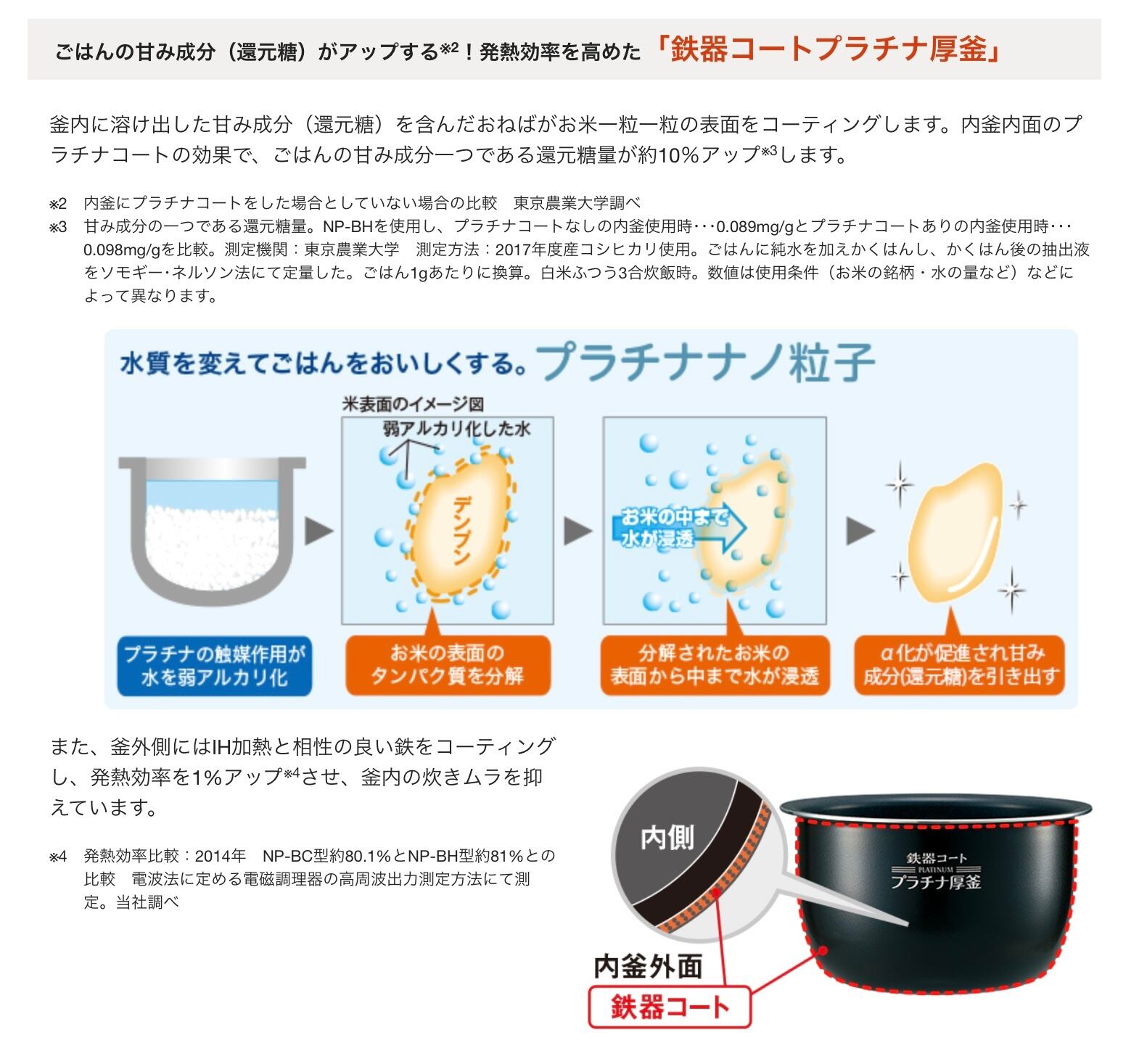 ごはんの甘み成分（還元糖）がアップする※2！発熱効率を高めた「鉄器コートプラチナ厚釜」

釜内に溶け出した甘み成分（還元糖）を含んだおねばがお米一粒一粒の表面をコーティングします。内釜内面のプラチナコートの効果で、ごはんの甘み成分一つである還元糖量が約10%アップ※3します。

※2 内釜にプラチナコートをした場合としていない場合の比較 東京農業大学調べ
※3 甘み成分の一つである還元糖量。NP-BHを使用し、プラチナコートなしの内釜使用時･･･0.089mg/gとプラチナコートありの内釜使用時･･･0.098mg/gを比較。測定機関：東京農業大学 測定方法：2017年度産コシヒカリ使用。ごはんに純水を加えかくはんし、かくはん後の抽出液をソモギー･ネルソン法にて定量した。ごはん1gあたりに換算。白米ふつう3合炊飯時。数値は使用条件（お米の銘柄・水の量など）などによって異なります。

水質を変えてごはんをおいしくする。プラチナナノ粒子

米表面のイメージ図
弱アルカリ化した水
デンプン
お米の中まで水が浸透

プラチナの触媒作用が水を弱アルカリ化
お米の表面のタンパク質を分解
分解されたお米の表面から中まで水が浸透
α化が促進され甘み成分(還元糖)を引き出す

また、釜外側にはIH加熱と相性の良い鉄をコーティングし、発熱効率を1%アップ※4させ、釜内の炊きムラを抑えています。

※4 発熱効率比較：2014年 NP-BC型約80.1%とNP-BH型約81%との比較 電波法に定める電磁調理器の高周波出力測定方法にて測定。当社調べ

内側
鉄器コート
PLATINUM
プラチナ厚釜
内釜外面
鉄器コート