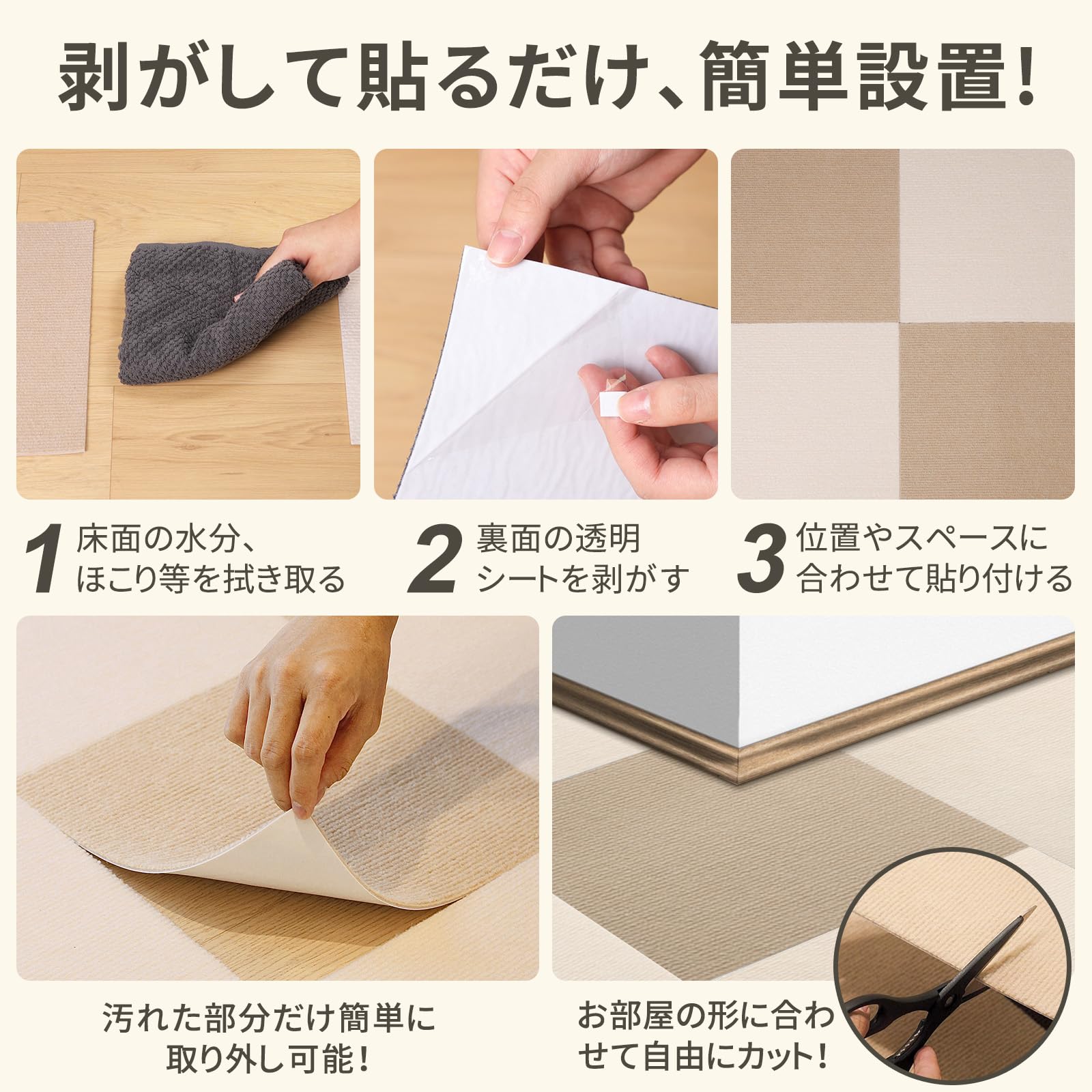 剥がして貼るだけ、簡単設置!

1 床面の水分、ほこり等を拭き取る

2 裏面の透明シートを剥がす

3 位置やスペースに合わせて貼り付ける

汚れた部分だけ簡単に取り外し可能!

お部屋の形に合わせて自由にカット!