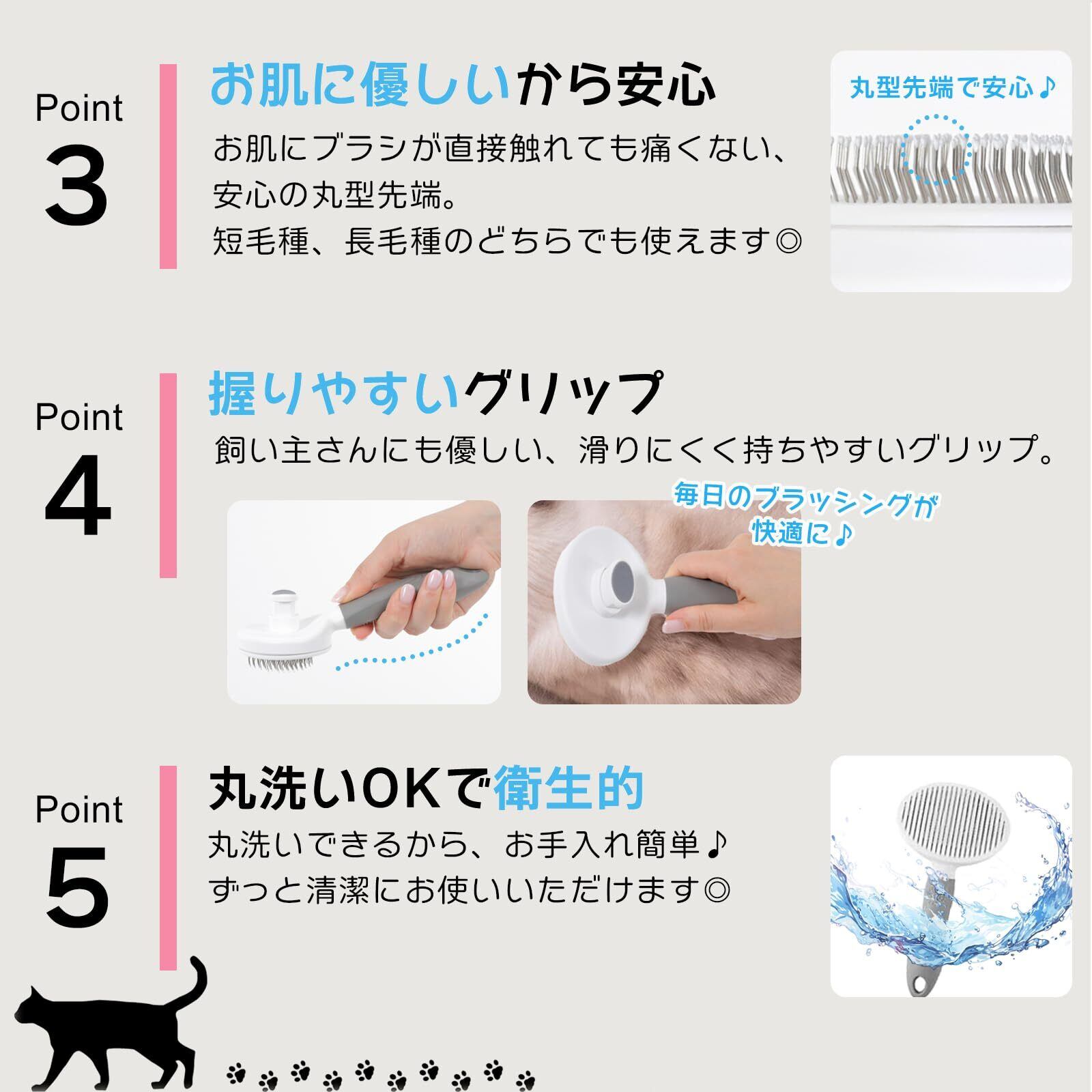 Point
3

お肌に優しいから安心

お肌にブラシが直接触れても痛くない、安心の丸型先端。
短毛種、長毛種のどちらでも使えます◎

丸型先端で安心♪

Point
4

握りやすいグリップ

飼い主さんにも優しい、滑りにくく持ちやすいグリップ。

毎日のブラッシングが快適に♪

Point
5

丸洗いOKで衛生的

丸洗いできるから、お手入れ簡単♪
ずっと清潔にお使いいただけます◎