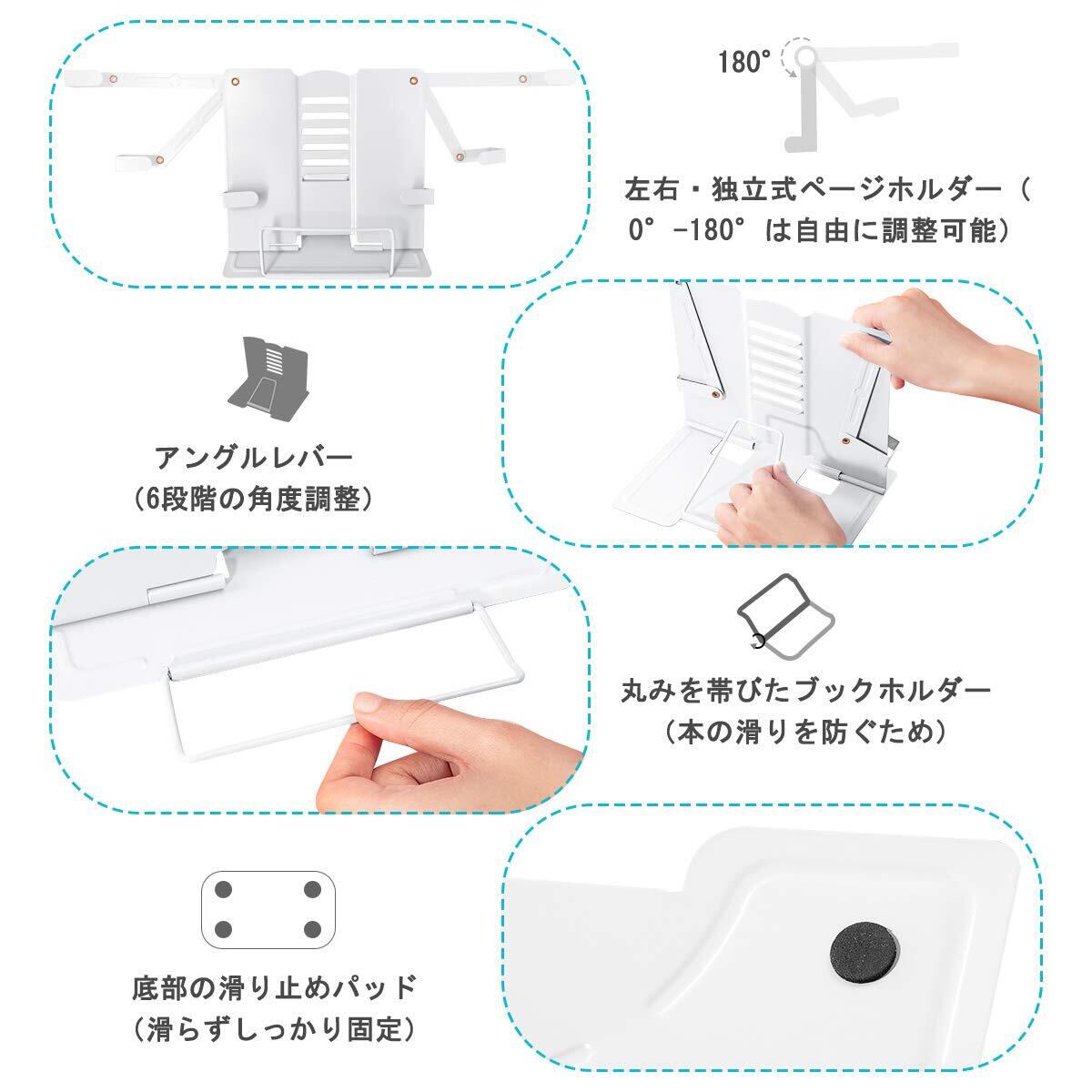 180°

左右・独立式ページホルダー（0°-180°は自由に調整可能）

アングルレバー
（6段階の角度調整）

丸みを帯びたブックホルダー
（本の滑りを防ぐため）

底部の滑り止めパッド
（滑らずしっかり固定）