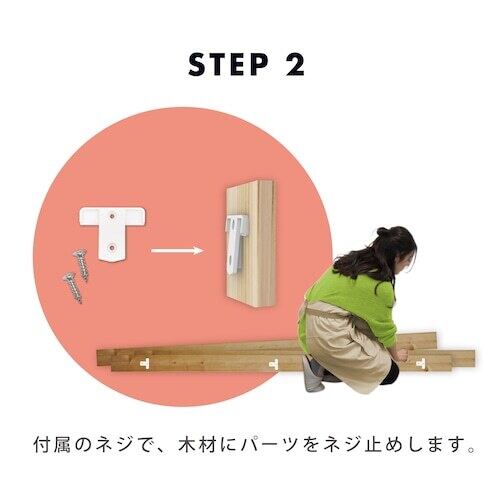 STEP 2

付属のネジで、木材にパーツをネジ止めします。