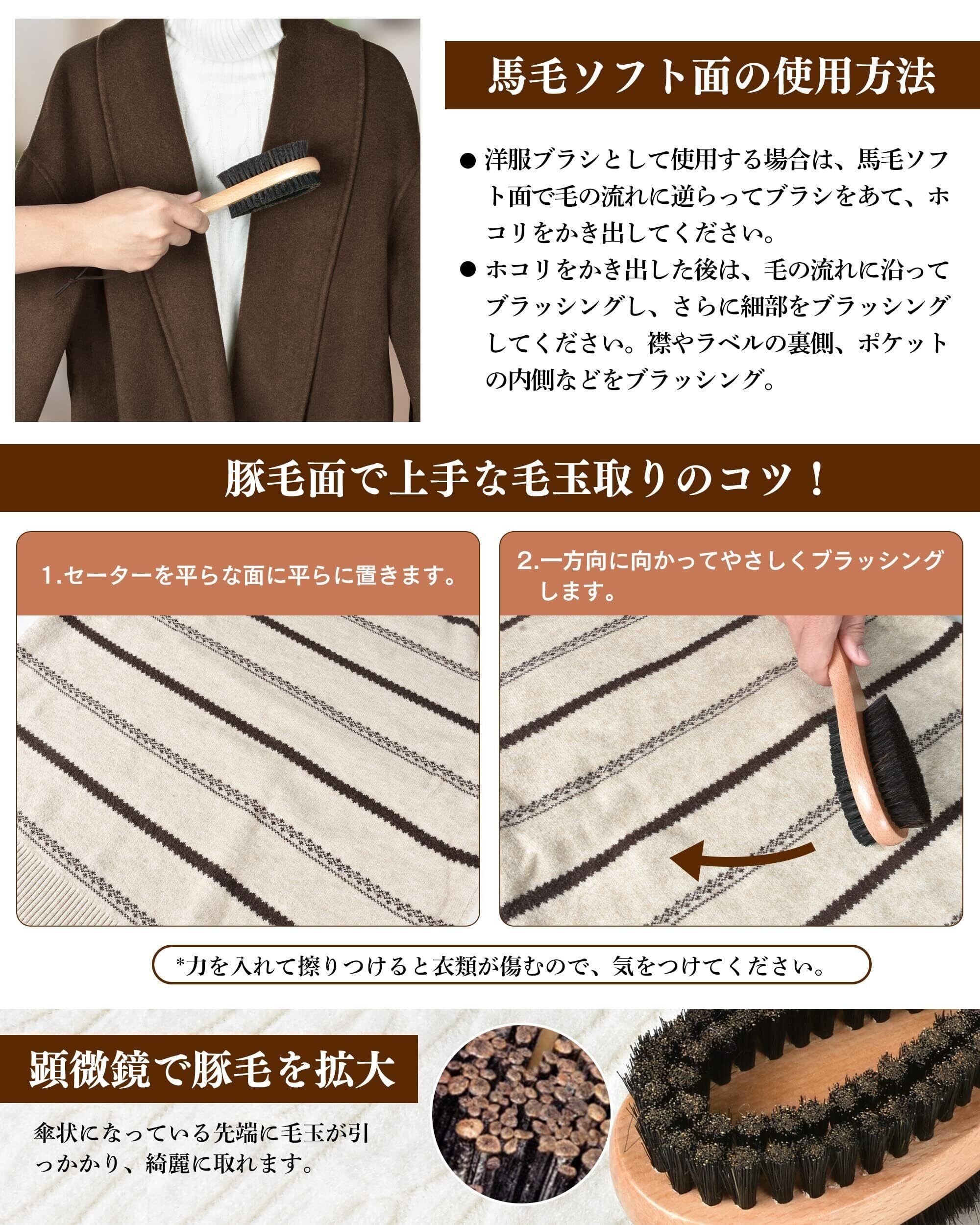 馬毛ソフト面の使用方法

● 洋服ブラシとして使用する場合は、馬毛ソフト面で毛の流れに逆らってブラシをあて、ホコリをかき出してください。

● ホコリをかき出した後は、毛の流れに沿ってブラッシングし、さらに細部をブラッシングしてください。襟やラベルの裏側、ポケットの内側などをブラッシング。

豚毛面で上手な毛玉取りのコツ！

1.セーターを平らな面に平らに置きます。

2.一方向に向かってやさしくブラッシングします。

*力を入れて擦りつけると衣類が傷むので、気をつけてください。

顕微鏡で豚毛を拡大

傘状になっている先端に毛玉が引っかかり、綺麗に取れます。