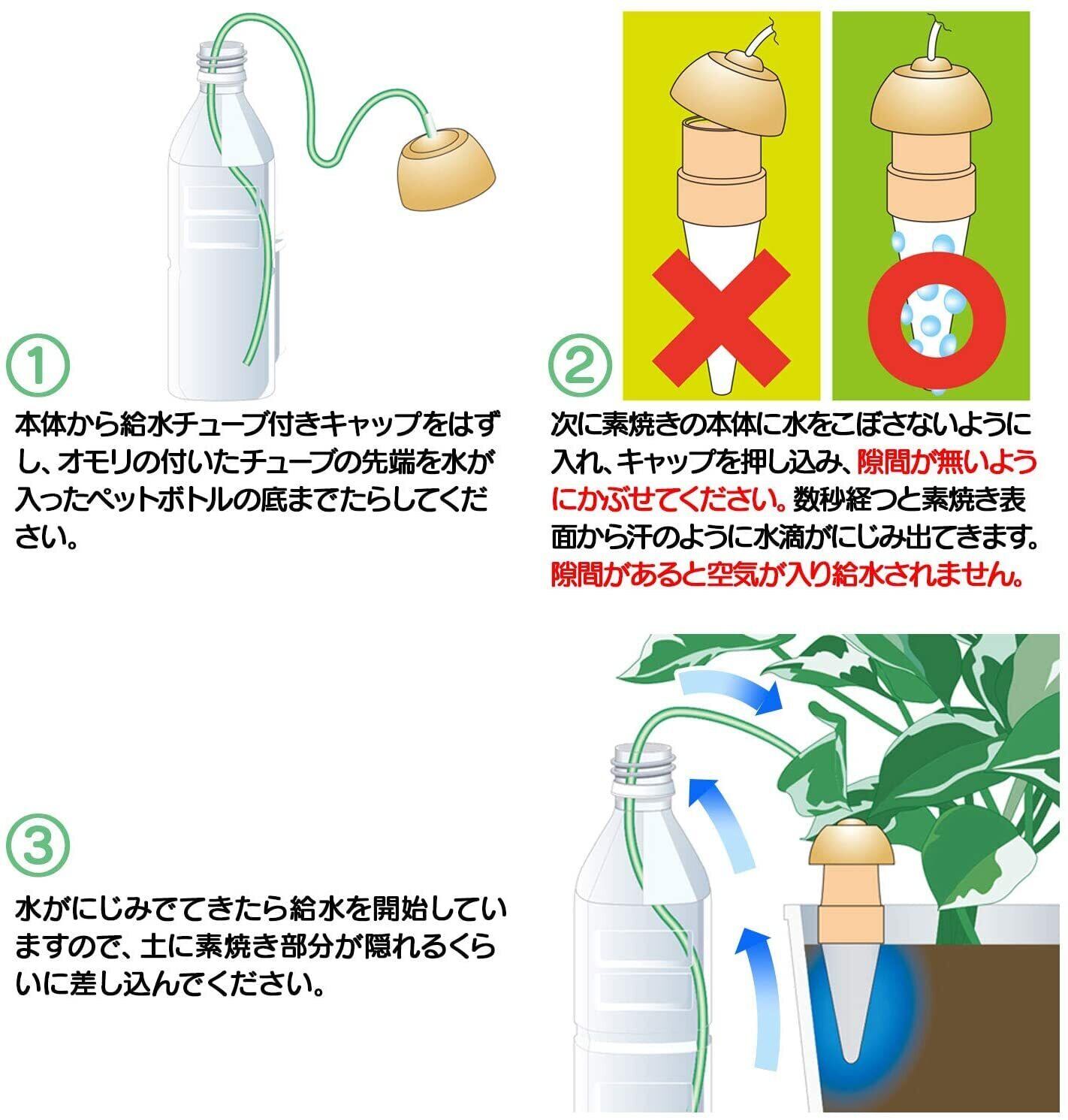 ①
本体から給水チューブ付きキャップをはずし、オモリの付いたチューブの先端を水が入ったペットボトルの底までたらしてください。

②
次に素焼きの本体に水をこぼさないように入れ、キャップを押し込み、隙間が無いようにかぶせてください。数秒経つと素焼き表面から汗のように水滴がにじみ出てきます。隙間があると空気が入り給水されません。

③
水がにじみでてきたら給水を開始していますので、土に素焼き部分が隠れるくらいに差し込んでください。