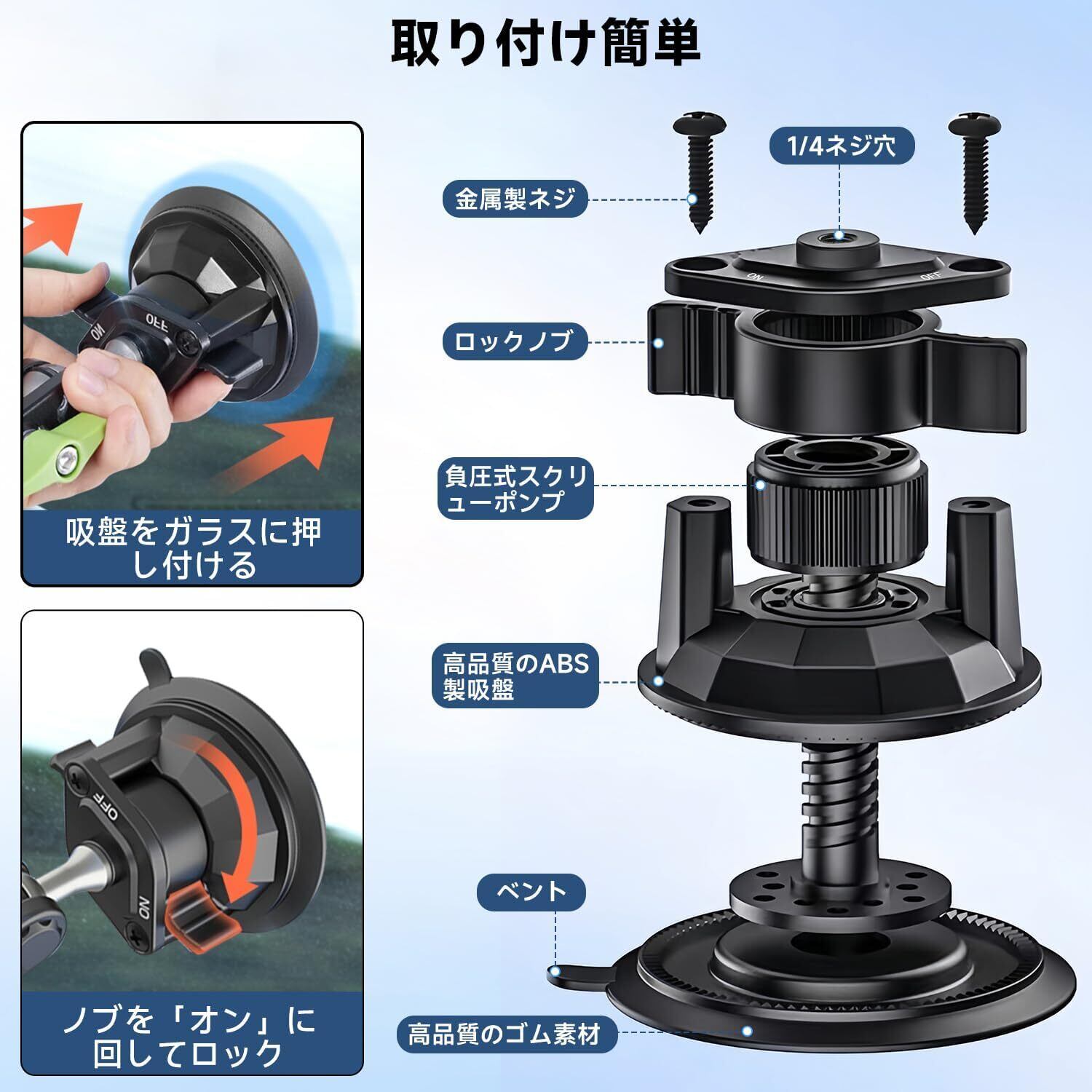 取り付け簡単

ON OFF

吸盤をガラスに押し付ける

OFF ON

ノブを「オン」に回してロック

1/4ネジ穴

金属製ネジ

ON OFF

ロックノブ

負圧式スクリューポンプ

高品質のABS製吸盤

ベント

高品質のゴム素材