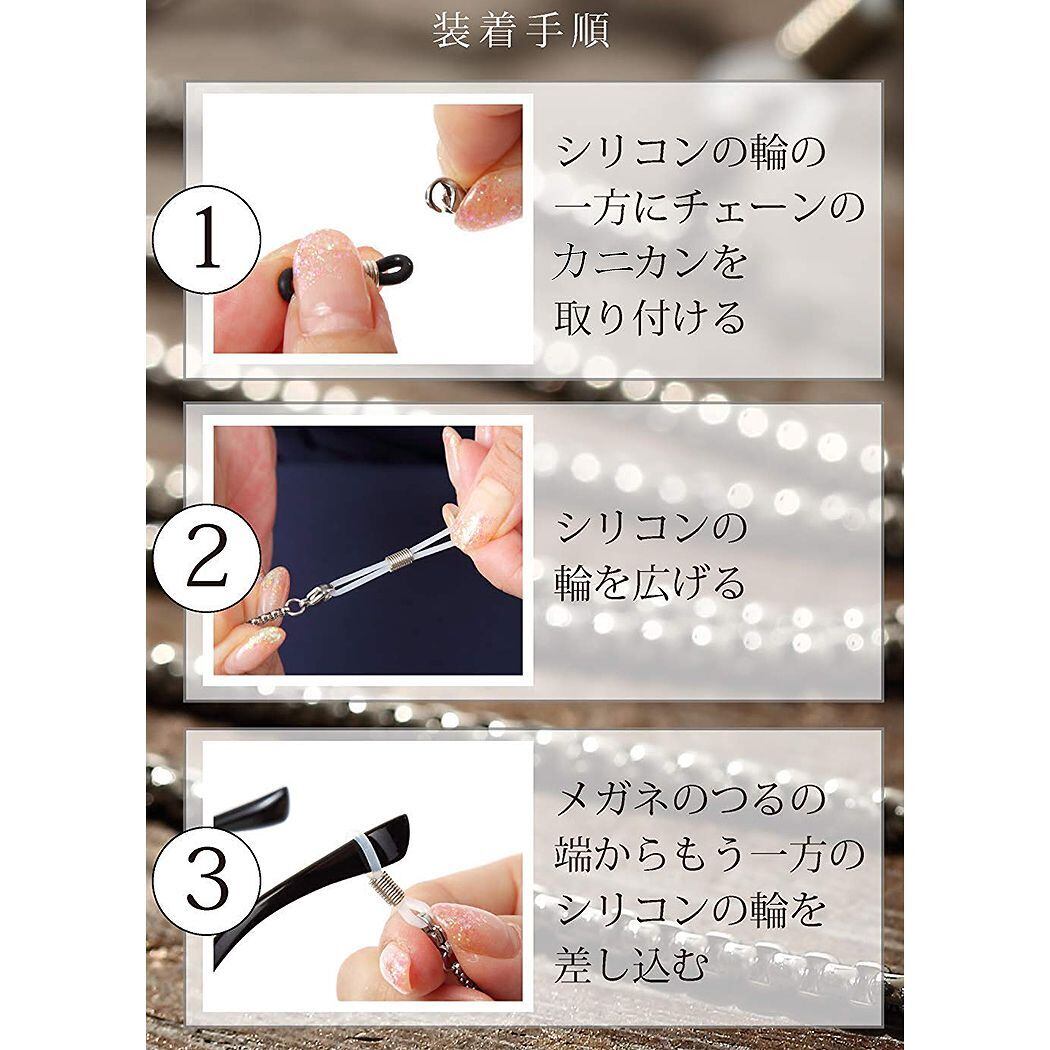 装着手順

1

シリコンの輪の一方にチェーンのカニカンを取り付ける

2

シリコンの輪を広げる

3

メガネのつるの端からもう一方のシリコンの輪を差し込む