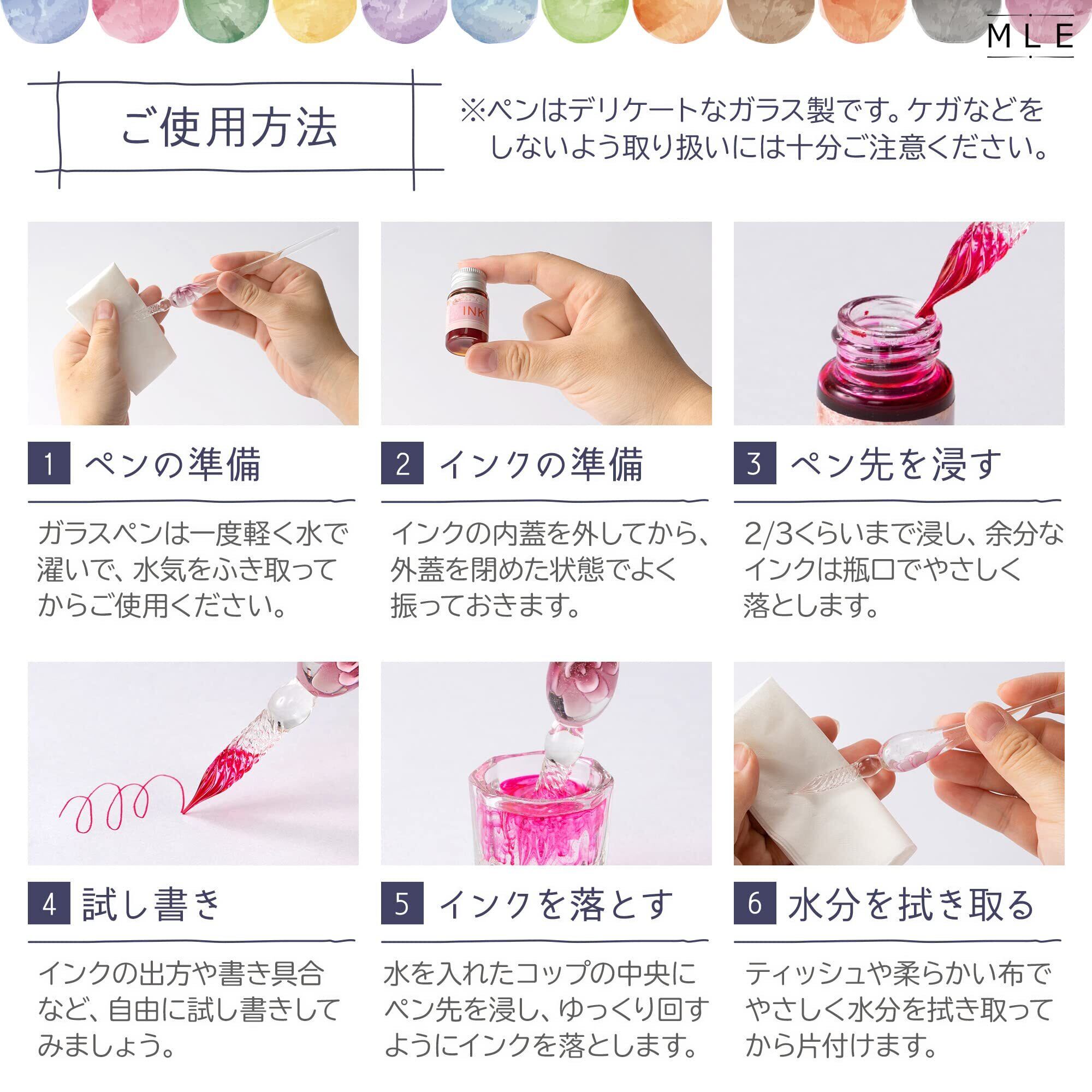 MLE

ご使用方法

※ペンはデリケートなガラス製です。ケガなどをしないよう取り扱いには十分ご注意ください。

INK

1 ペンの準備

ガラスペンは一度軽く水で濯いで、水気をふき取ってからご使用ください。

2 インクの準備

インクの内蓋を外してから、外蓋を閉めた状態でよく振っておきます。

3 ペン先を浸す

2/3くらいまで浸し、余分なインクは瓶口でやさしく落とします。

4 試し書き

インクの出方や書き具合など、自由に試し書きしてみましょう。

5 インクを落とす

水を入れたコップの中央にペン先を浸し、ゆっくり回すようにインクを落とします。

6 水分を拭き取る

ティッシュや柔らかい布でやさしく水分を拭き取ってから片付けます。