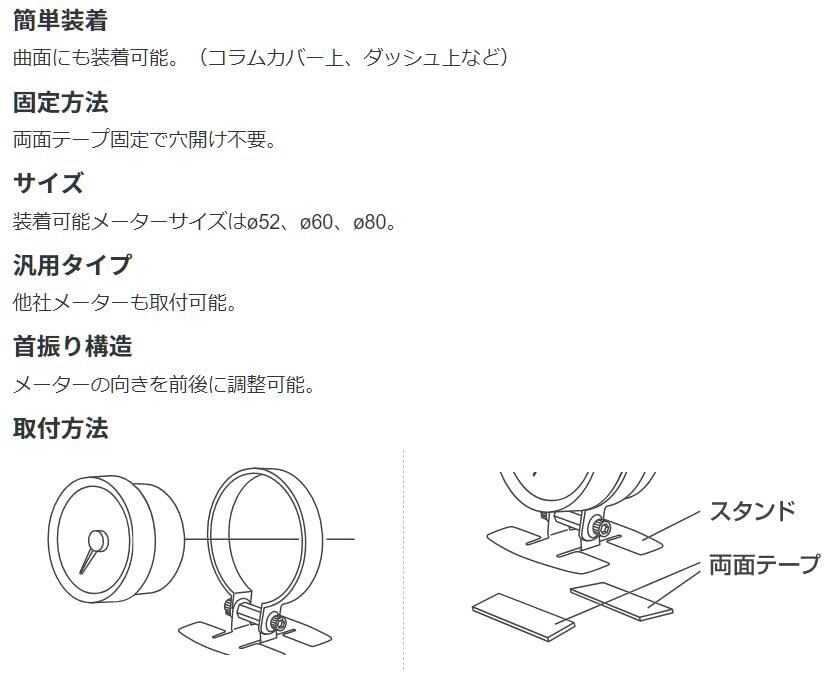 簡単装着
曲面にも装着可能。（コラムカバー上、ダッシュ上など）

固定方法
両面テープ固定で穴開け不要。

サイズ
装着可能メーターサイズはø52、ø60、ø80。

汎用タイプ
他社メーターも取付可能。

首振り構造
メーターの向きを前後に調整可能。

取付方法

スタンド
両面テープ