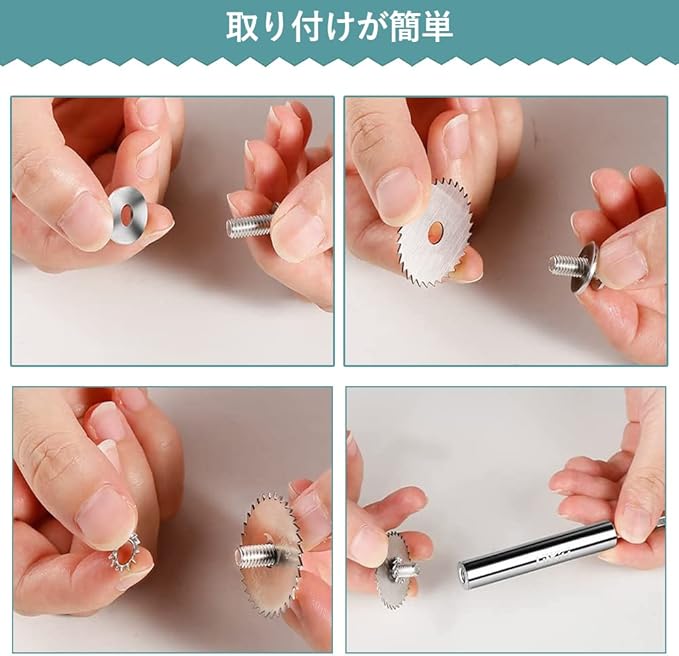 取り付けが簡単