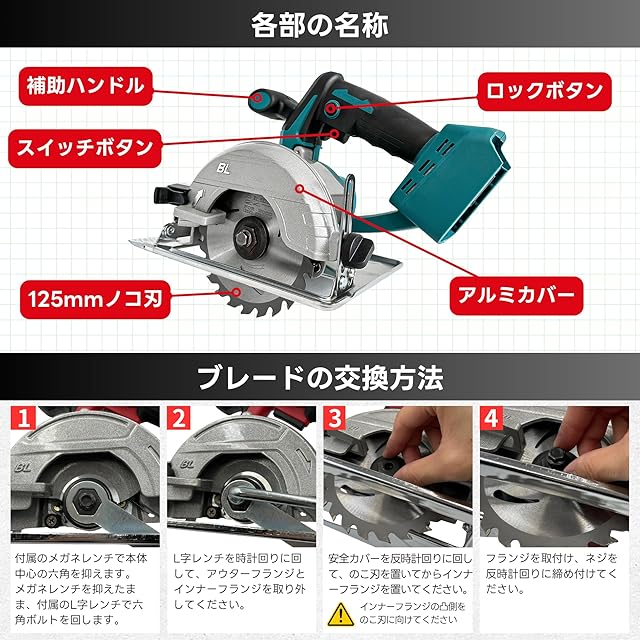 各部の名称

補助ハンドル

ロックボタン

スイッチボタン

BL

125mmノコ刃

アルミカバー

ブレードの交換方法

1
BL
付属のメガネレンチで本体中心の六角を抑えます。メガネレンチを抑えたまま、付属のL字レンチで六角ボルトを回します。

2
BL
L字レンチを時計回りに回して、アウターフランジとインナーフランジを取り外してください。

3
安全カバーを反時計回りに回して、のこ刃を置いてからインナーフランジを置いてください。

インナーフランジの凸側をのこ刃に向けてください

4
フランジを取付け、ネジを反時計回りに締め付けてください。