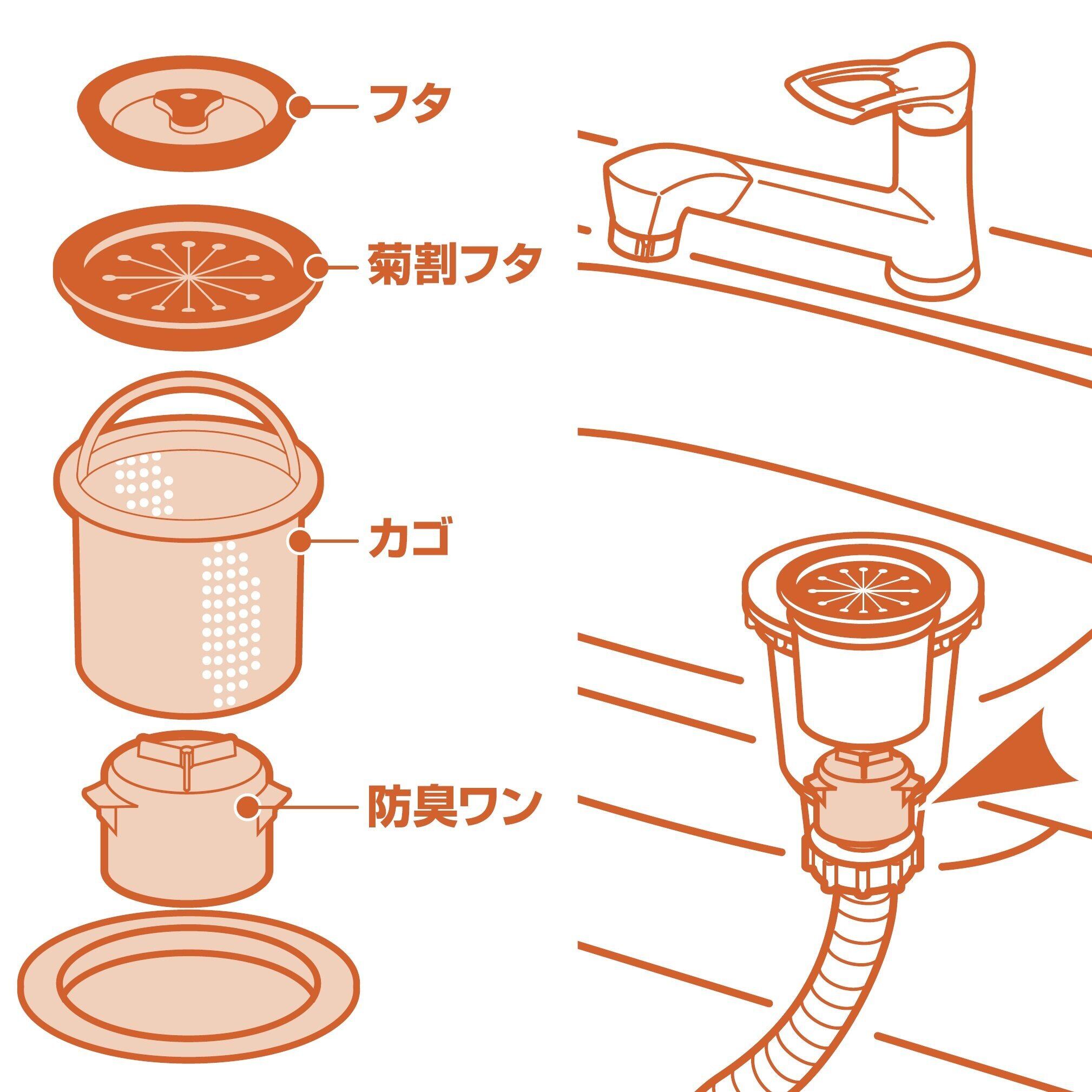 フタ

菊割フタ

カゴ

防臭ワン