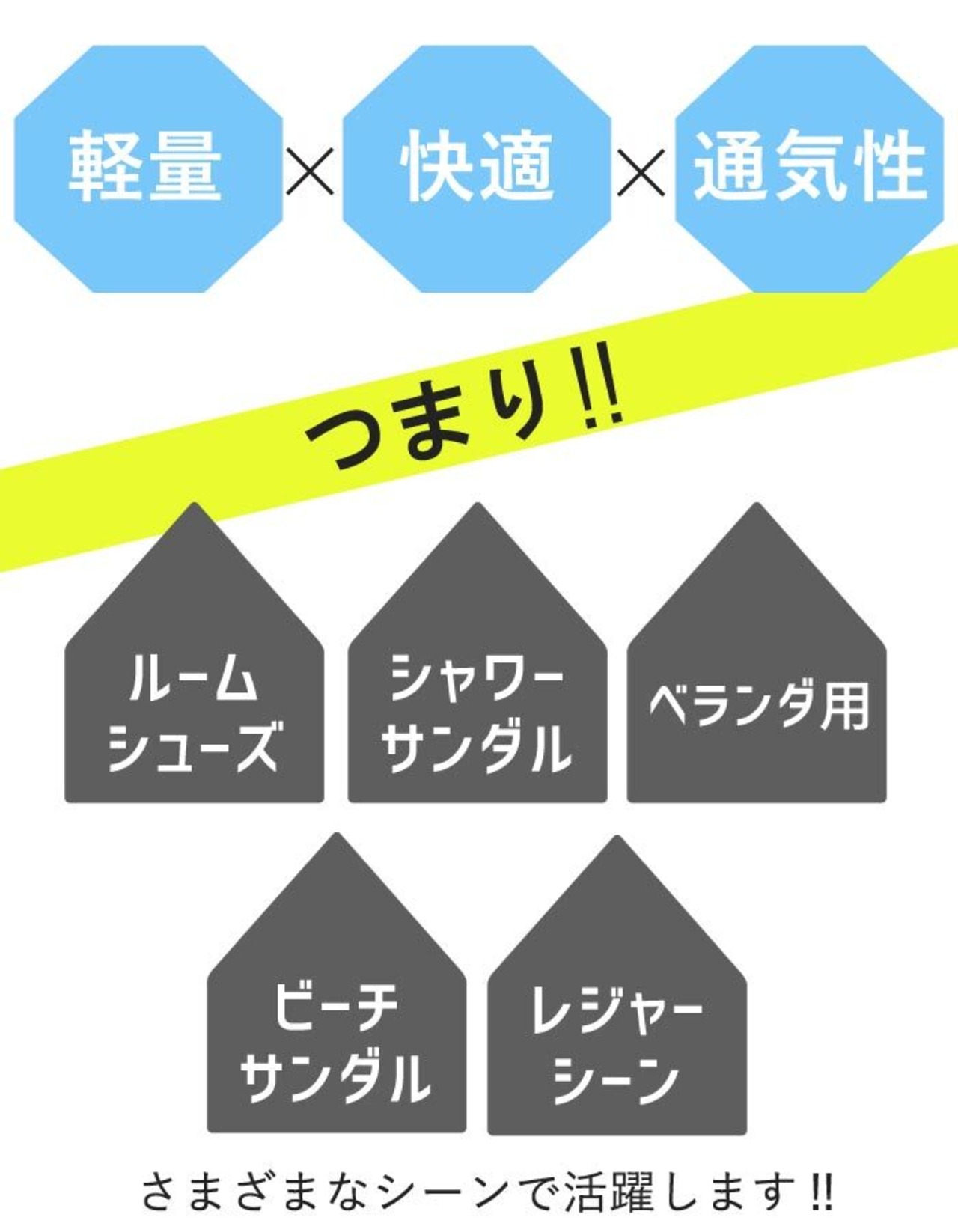 軽量 × 快適 × 通気性

つまり!!

ルーム
シューズ

シャワー
サンダル

ベランダ用

ビーチ
サンダル

レジャー
シーン

さまざまなシーンで活躍します!!