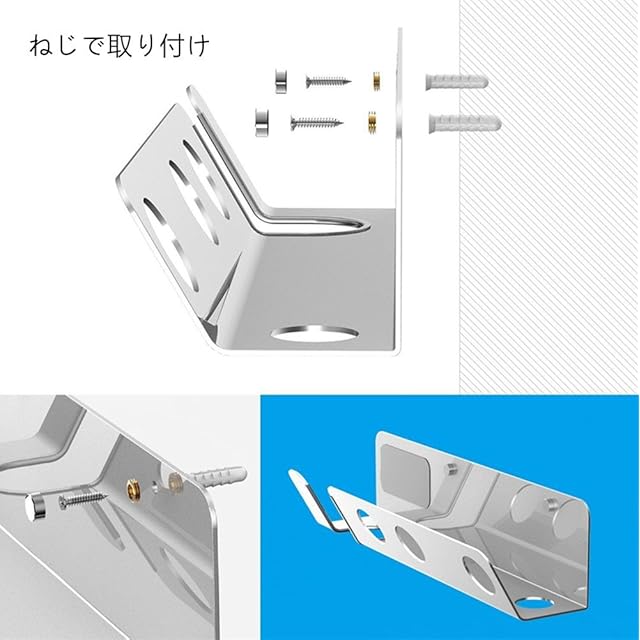 ねじで取り付け