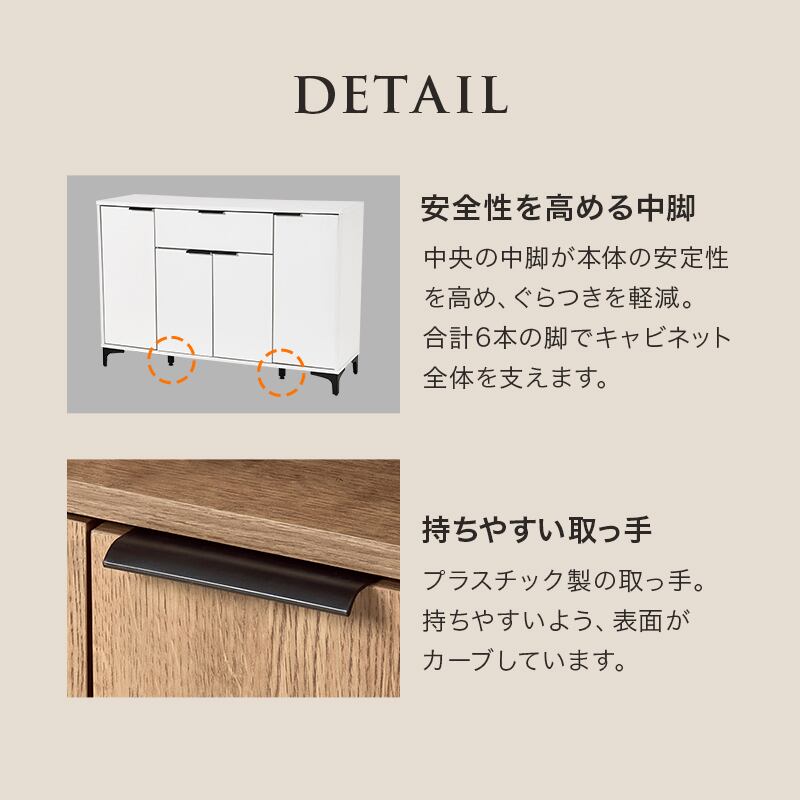 DETAIL

安全性を高める中脚

中央の中脚が本体の安定性を高め、ぐらつきを軽減。合計6本の脚でキャビネット全体を支えます。

持ちやすい取っ手

プラスチック製の取っ手。持ちやすいよう、表面がカーブしています。