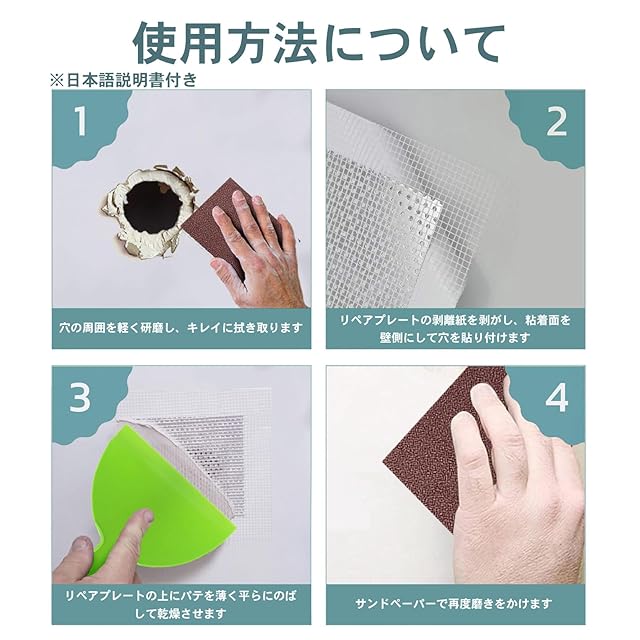 使用方法について

※日本語説明書付き

1

穴の周囲を軽く研磨し、キレイに拭き取ります

2

リペアプレートの剥離紙を剥がし、粘着面を壁側にして穴を貼り付けます

3

リペアプレートの上にパテを薄く平らにのばして乾燥させます

4

サンドペーパーで再度磨きをかけます