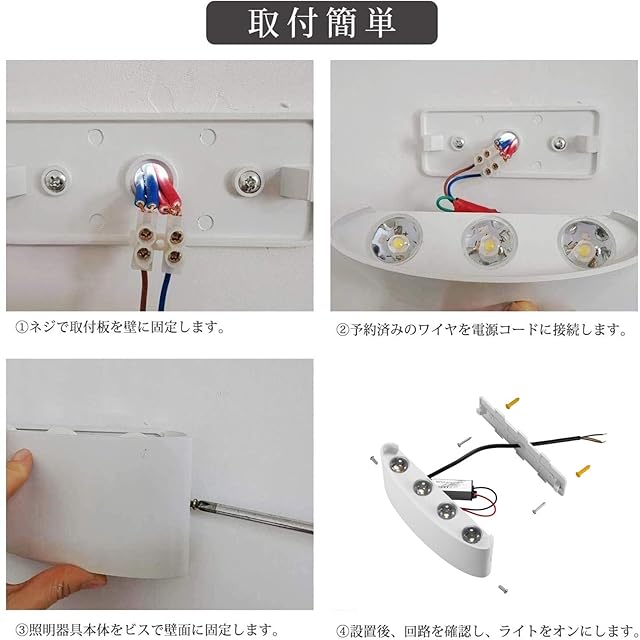 取付簡単

①ネジで取付板を壁に固定します。

②予約済みのワイヤを電源コードに接続します。

③照明器具本体をビスで壁面に固定します。

④設置後、回路を確認し、ライトをオンにします。