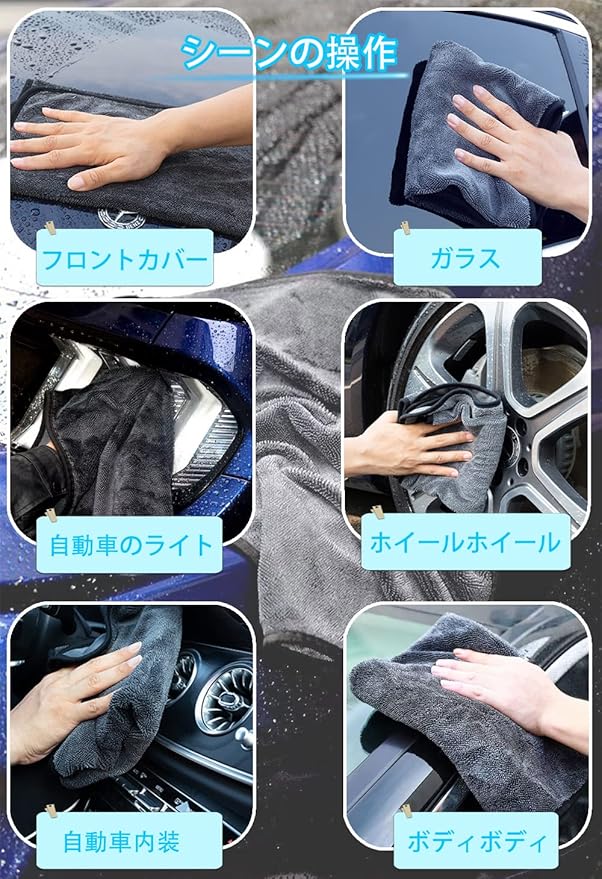 シーンの操作

フロントカバー

ガラス

自動車のライト

ホイールホイール

自動車内装

ボディボディ