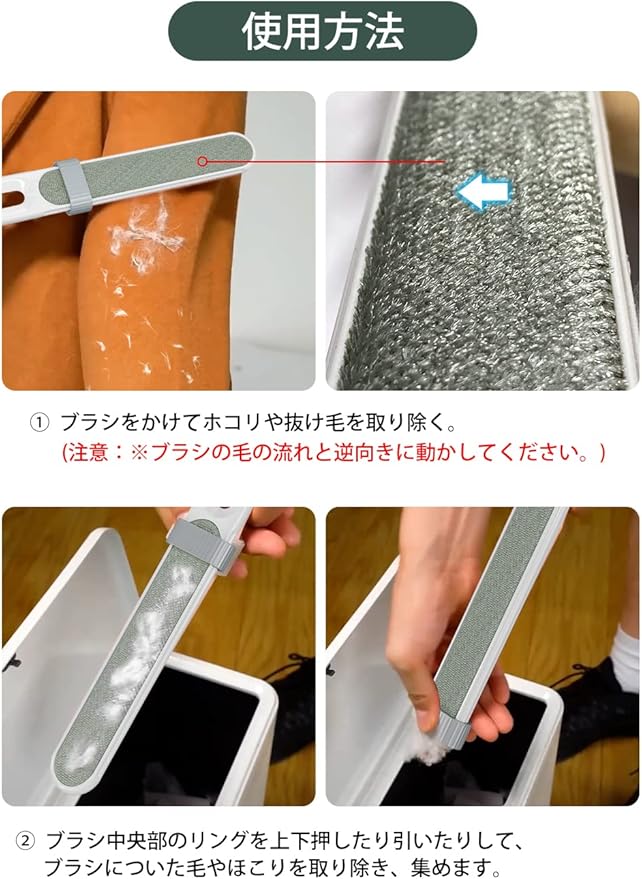 使用方法

① ブラシをかけてホコリや抜け毛を取り除く。
(注意：※ブラシの毛の流れと逆向きに動かしてください。)

② ブラシ中央部のリングを上下押したり引いたりして、ブラシについた毛やほこりを取り除き、集めます。