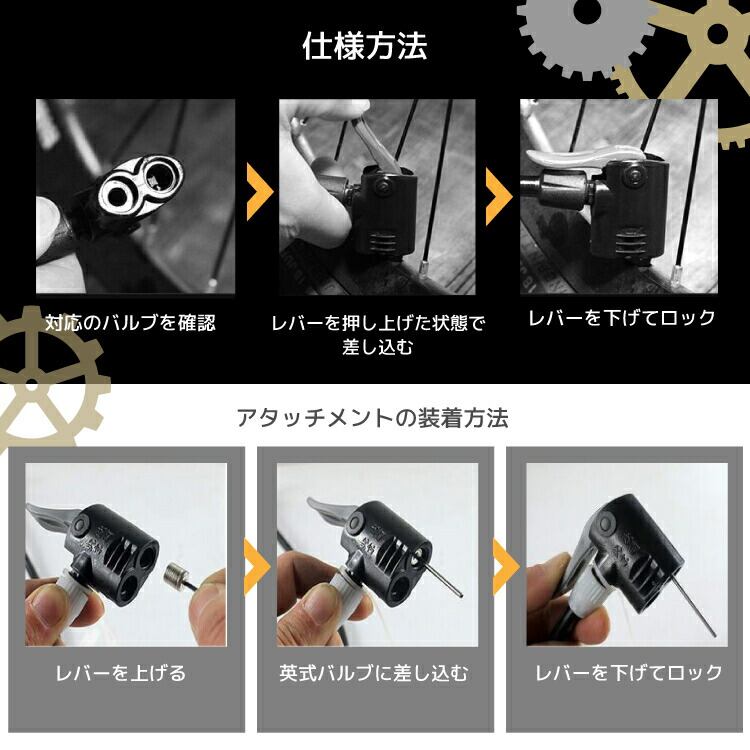 仕様方法

対応のバルブを確認

レバーを押し上げた状態で差し込む

レバーを下げてロック

アタッチメントの装着方法

レバーを上げる

英式バルブに差し込む

レバーを下げてロック