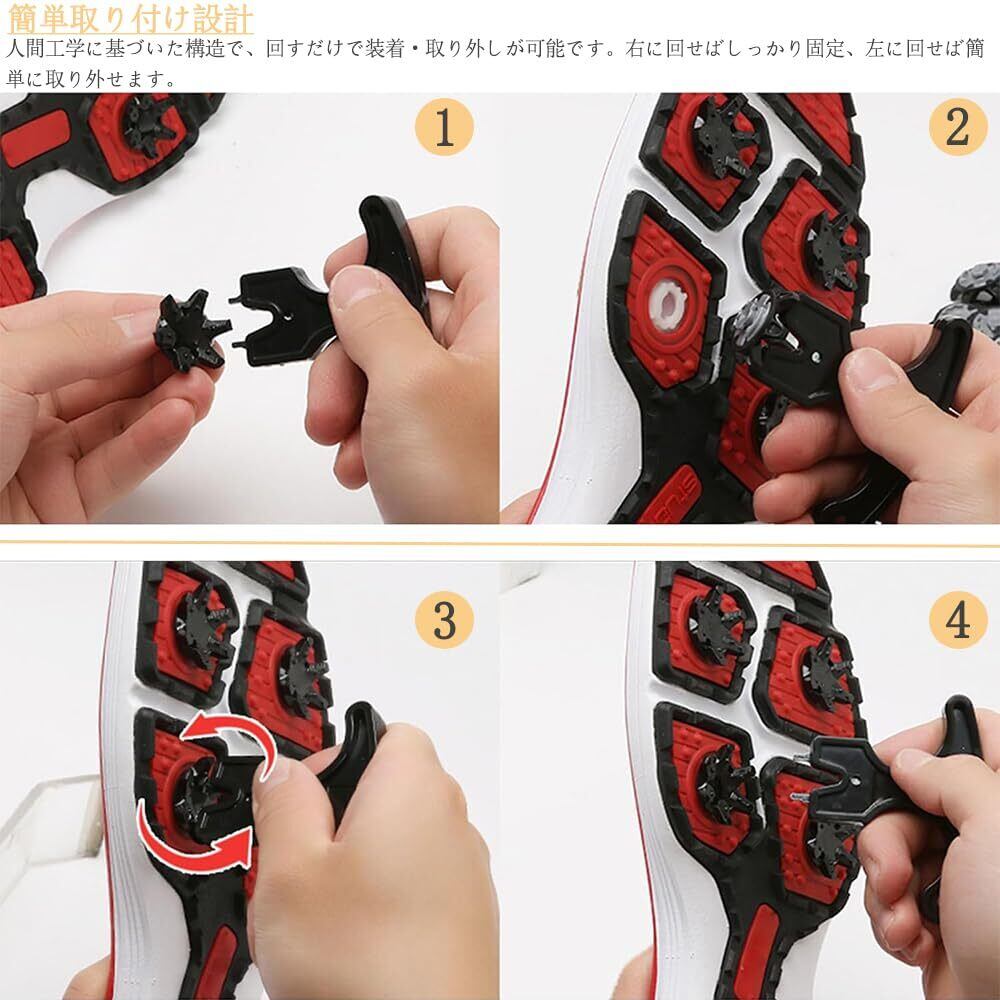 簡単取り付け設計
人間工学に基づいた構造で、回すだけで装着・取り外しが可能です。右に回せばしっかり固定、左に回せば簡単に取り外せます。

1

2

3

4