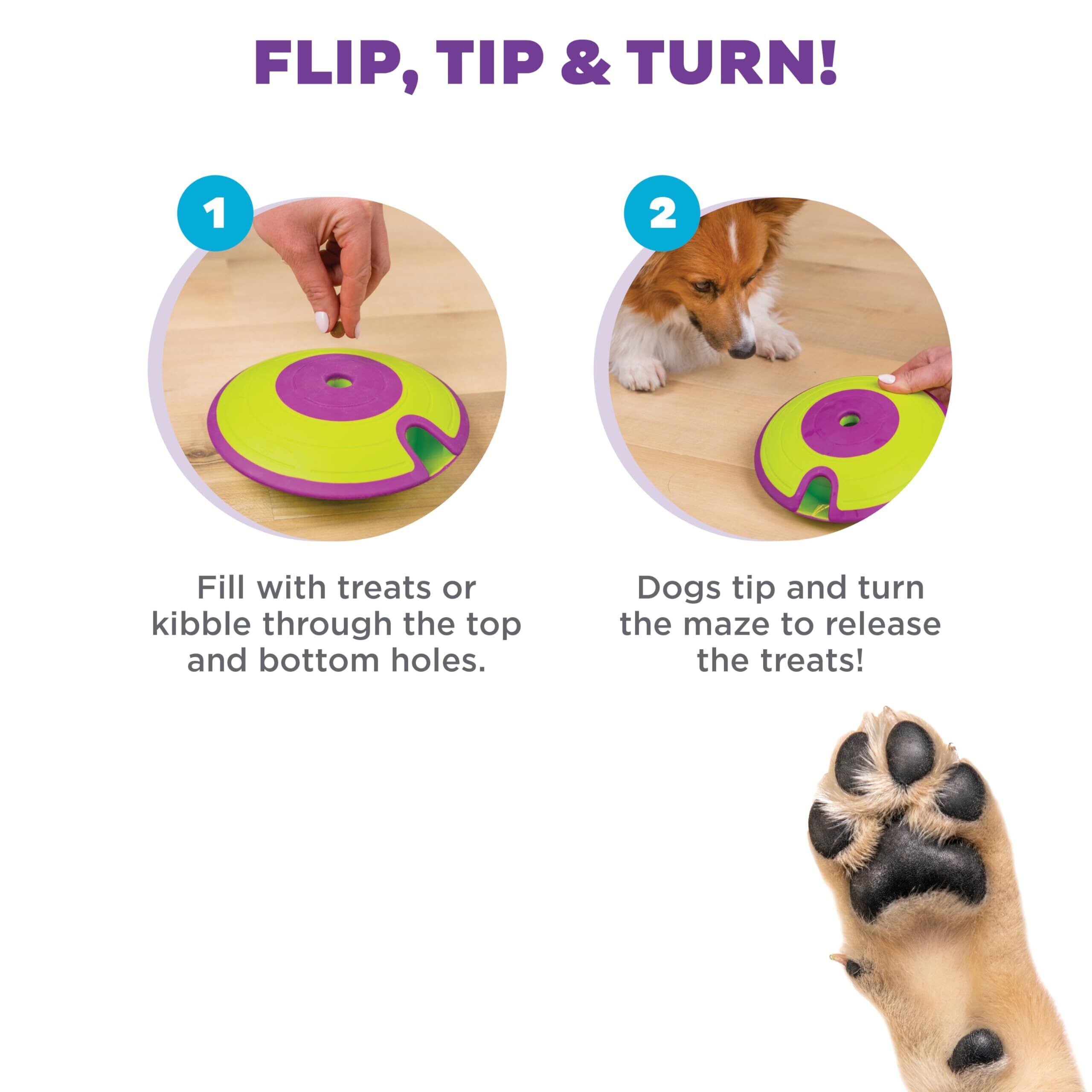 FLIP, TIP & TURN!

1

Fill with treats or kibble through the top and bottom holes.

2

Dogs tip and turn the maze to release the treats!