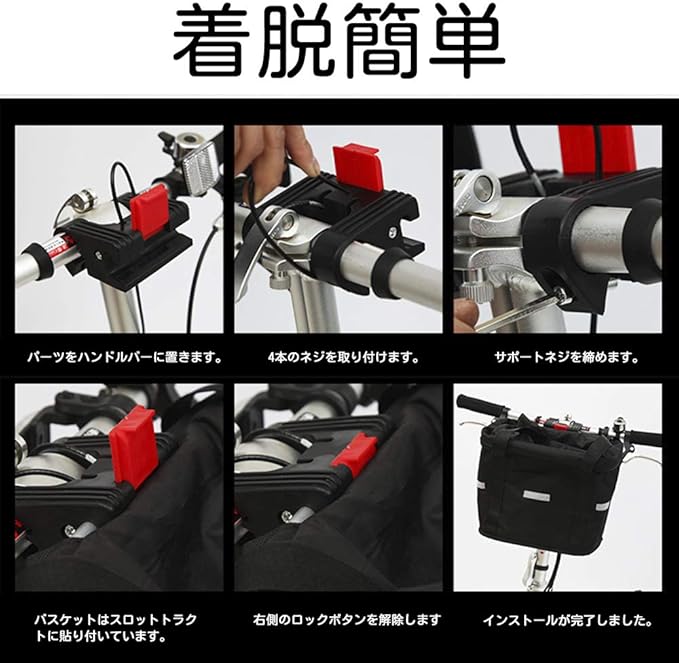 着脱簡単

パーツをハンドルバーに置きます。

4本のネジを取り付けます。

サポートネジを締めます。

バスケットはスロットトラクトに貼り付いています。

右側のロックボタンを解除します

インストールが完了しました。