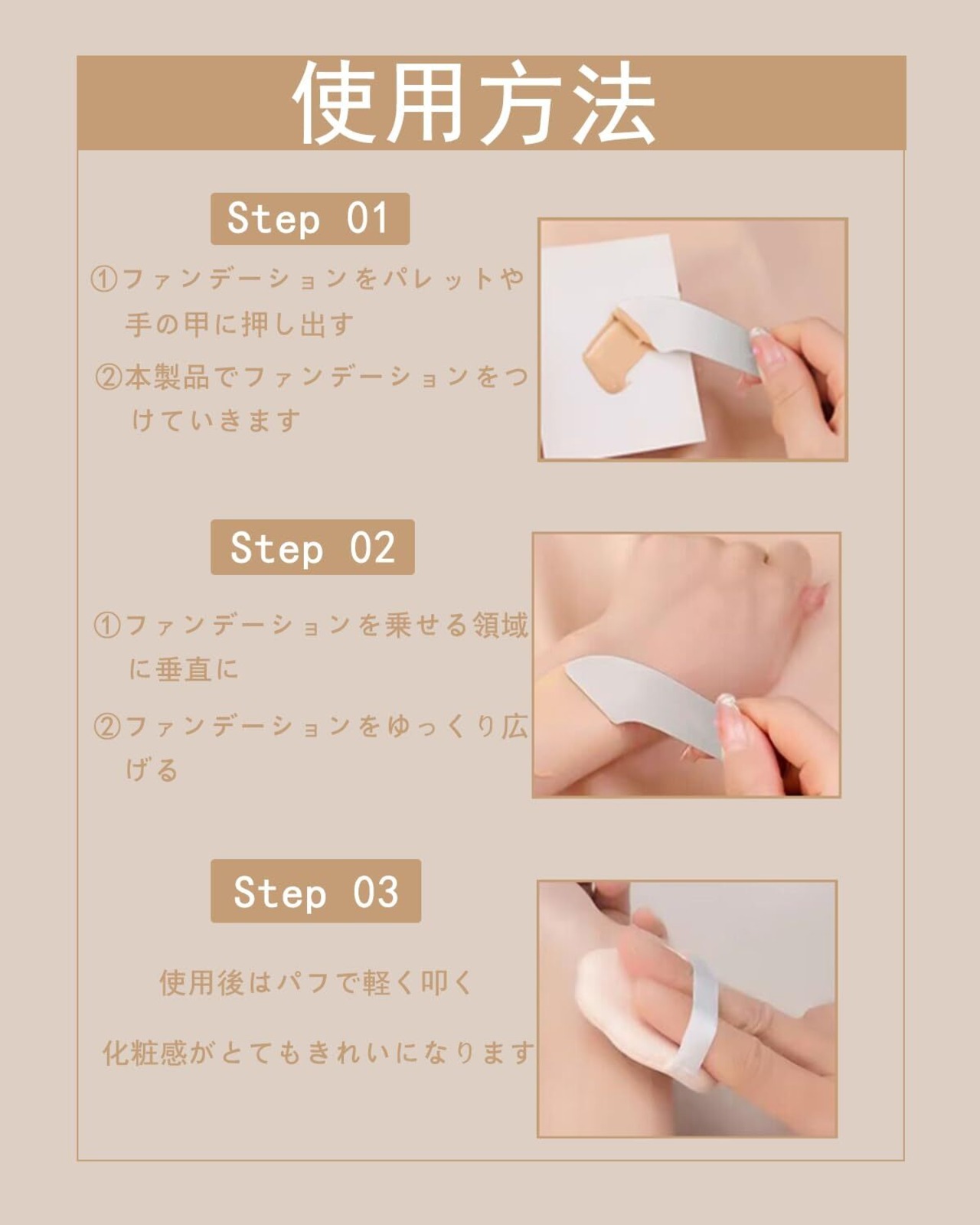 使用方法

Step 01

①ファンデーションをパレットや手の甲に押し出す

②本製品でファンデーションをつけていきます

Step 02

①ファンデーションを乗せる領域に垂直に

②ファンデーションをゆっくり広げる

Step 03

使用後はパフで軽く叩く

化粧感がとてもきれいになります