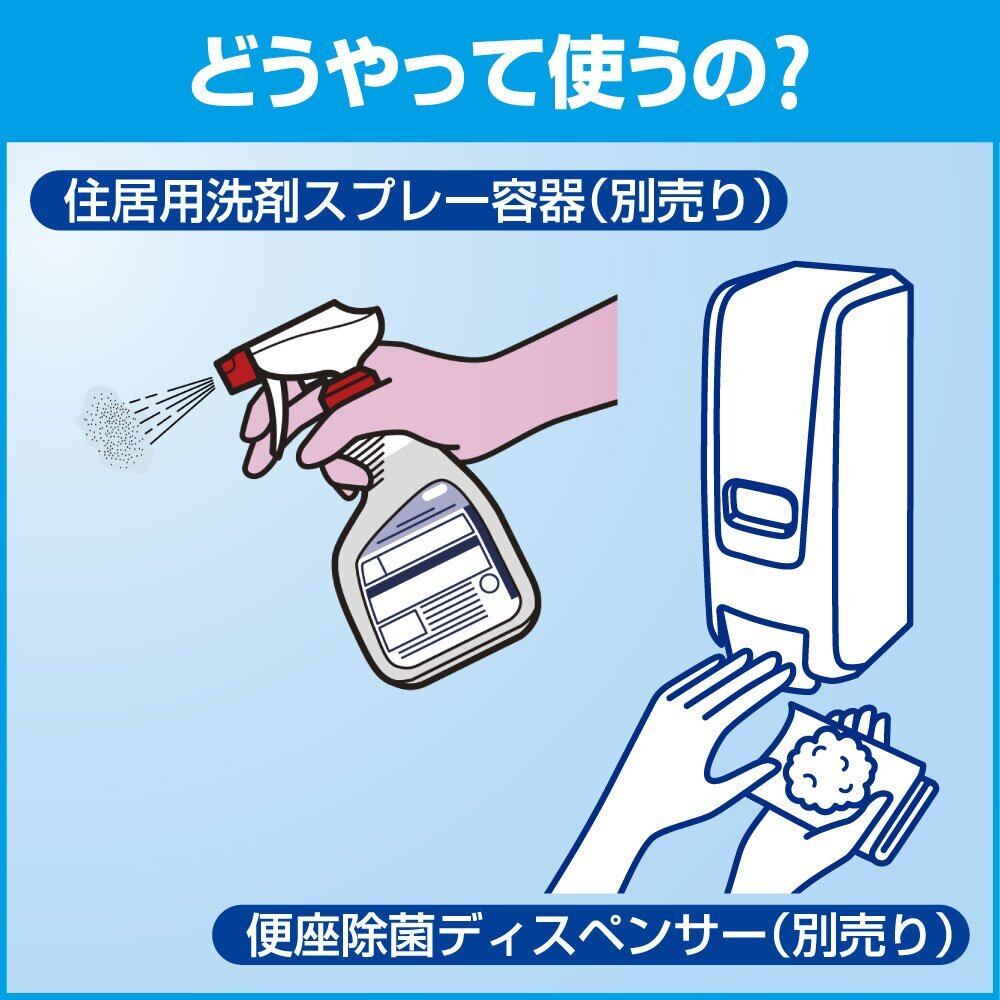 どうやって使うの?

住居用洗剤スプレー容器(別売り)

便座除菌ディスペンサー(別売り)