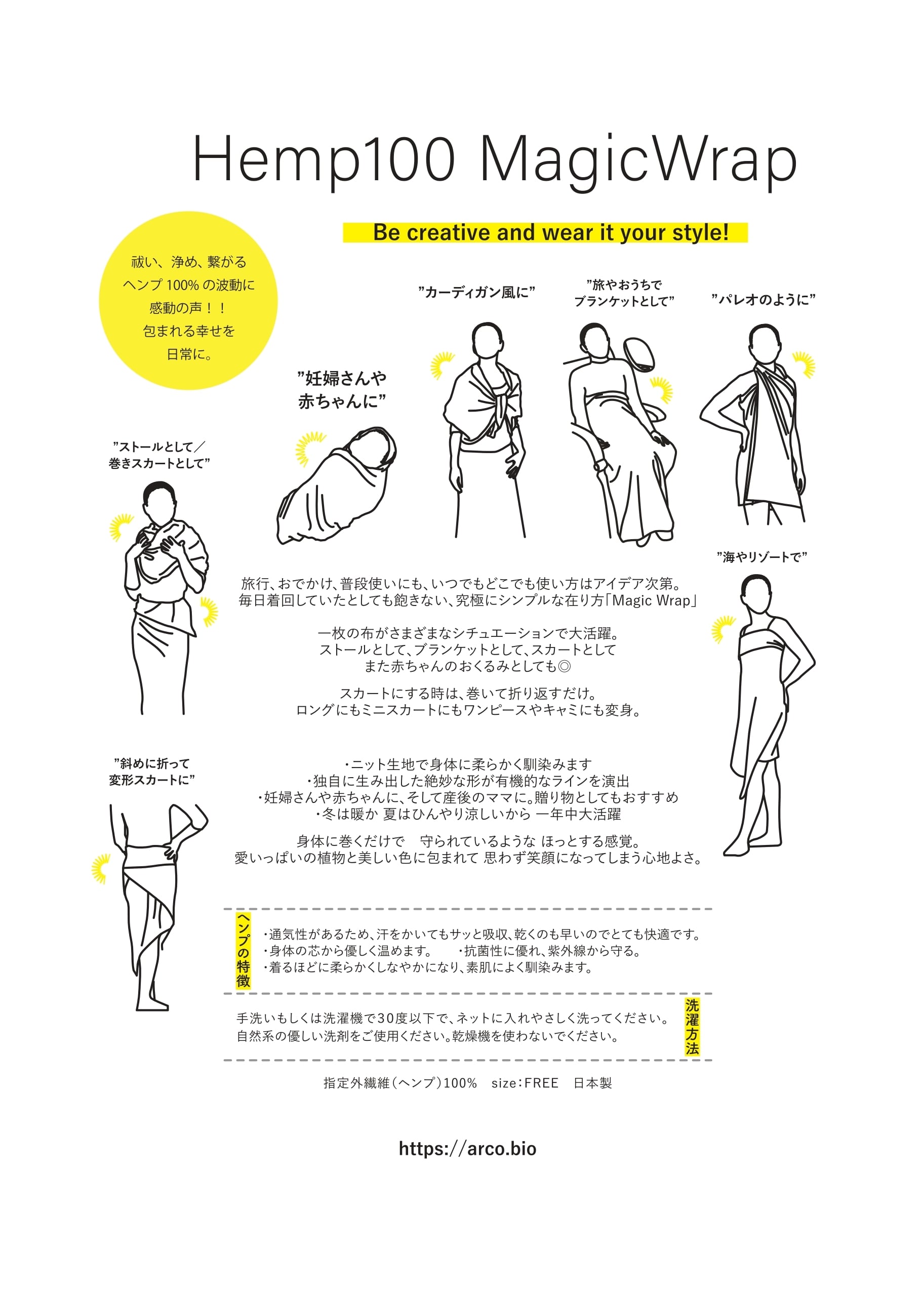 Hemp100 MagicWrap

Be creative and wear it your style!

祓い、浄め、繋がる
ヘンプ 100% の波動に
感動の声！！
包まれる幸せを
日常に。

”カーディガン風に”

”旅やおうちで
ブランケットとして”

”パレオのように”

”妊婦さんや
赤ちゃんに”

”ストールとして／
巻きスカートとして”

”海やリゾートで”

旅行、おでかけ、普段使いにも、いつでもどこでも使い方はアイデア次第。
毎日着回していたとしても飽きない、究極にシンプルな在り方「Magic Wrap」

一枚の布がさまざまなシチュエーションで大活躍。
ストールとして、ブランケットとして、スカートとして
また赤ちゃんのおくるみとしても◎

スカートにする時は、巻いて折り返すだけ。
ロングにもミニスカートにもワンピースやキャミにも変身。

”斜めに折って
変形スカートに”

・ニット生地で身体に柔らかく馴染みます
・独自に生み出した絶妙な形が有機的なラインを演出
・妊婦さんや赤ちゃんに、そして産後のママに。贈り物としてもおすすめ
・冬は暖か 夏はひんやり涼しいから 一年中大活躍

身体に巻くだけで　守られているような ほっとする感覚。
愛いっぱいの植物と美しい色に包まれて 思わず笑顔になってしまう心地よさ。

ヘンプの特徴

・通気性があるため、汗をかいてもサッと吸収、乾くのも早いのでとても快適です。
・身体の芯から優しく温めます。　・抗菌性に優れ、紫外線から守る。
・着るほどに柔らかくしなやかになり、素肌によく馴染みます。

手洗いもしくは洗濯機で30度以下で、ネットに入れやさしく洗ってください。
自然系の優しい洗剤をご使用ください。乾燥機を使わないでください。

洗濯方法

指定外繊維（ヘンプ）100%　size：FREE　日本製

https://arco.bio